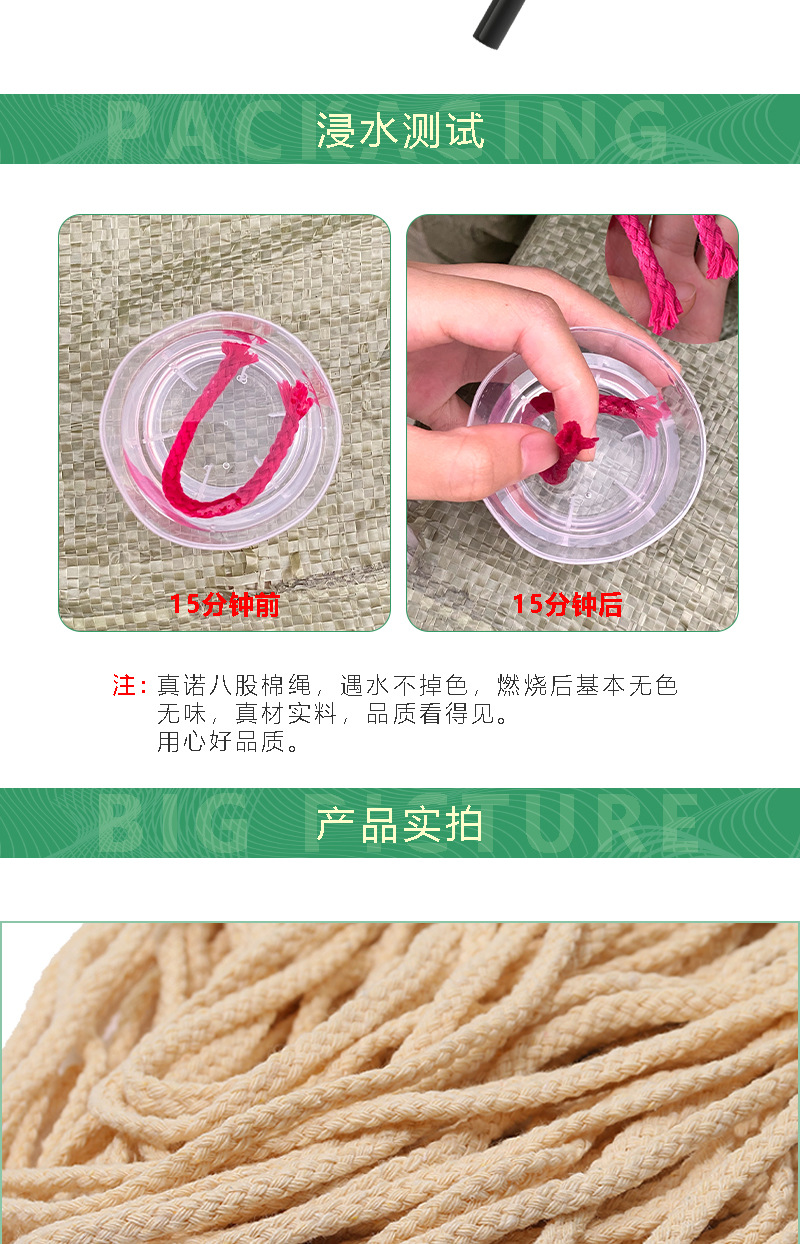 PACKAGING
浸水测试

15分钟前

15分钟后

注：真诺八股棉绳，遇水不掉色，燃烧后基本无色无味，真材实料，品质看得见。
用心好品质。

BIG PICTURE
产品实拍