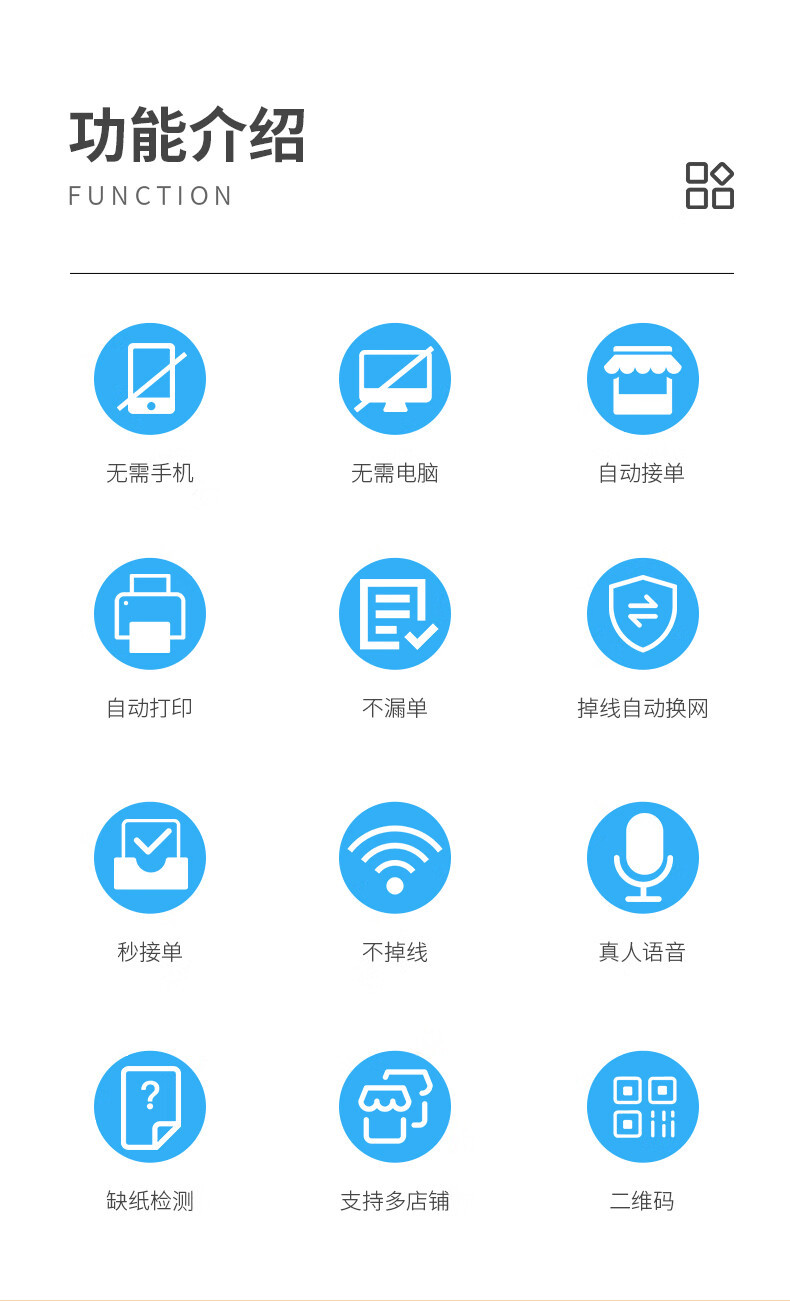 功能介绍
FUNCTION

无需手机

无需电脑

自动接单

自动打印

不漏单

掉线自动换网

秒接单

不掉线

真人语音

缺纸检测

支持多店铺

二维码