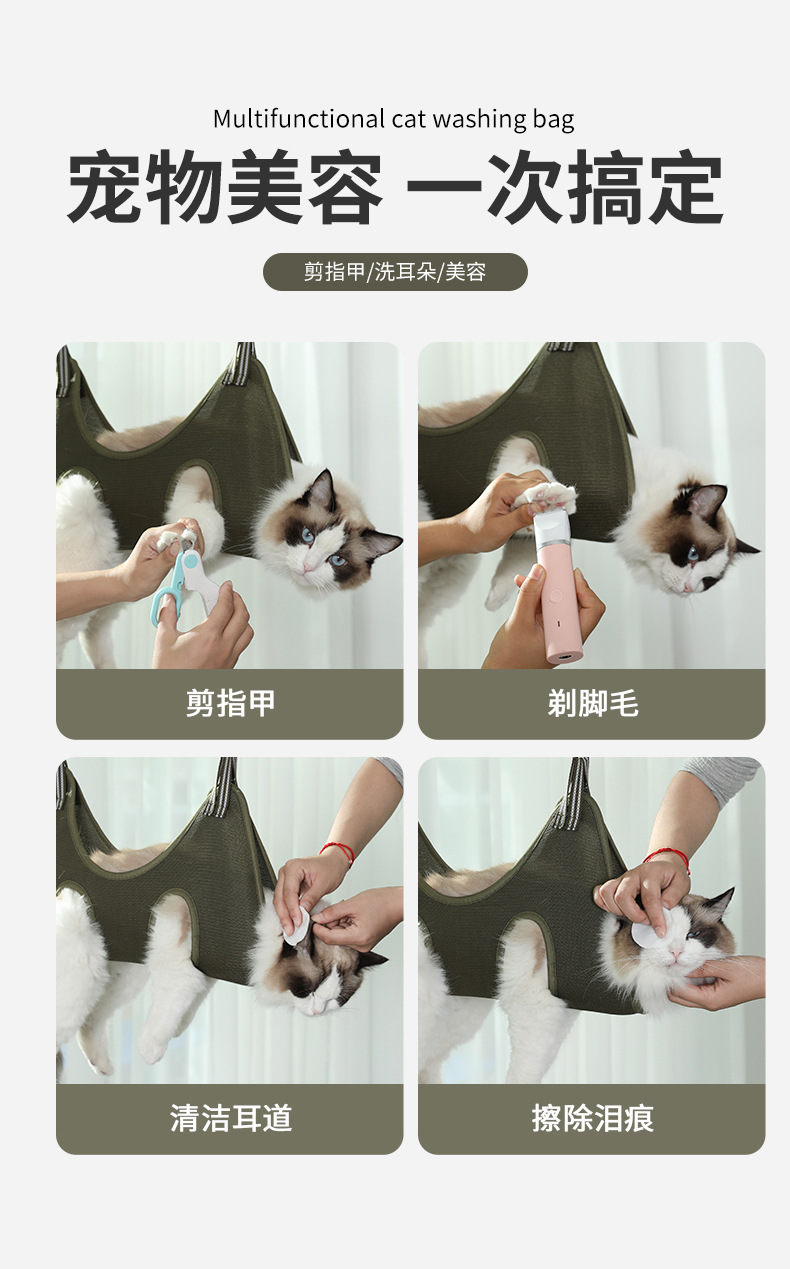 Multifunctional cat washing bag

宠物美容 一次搞定

剪指甲/洗耳朵/美容

剪指甲

剃脚毛

清洁耳道

擦除泪痕