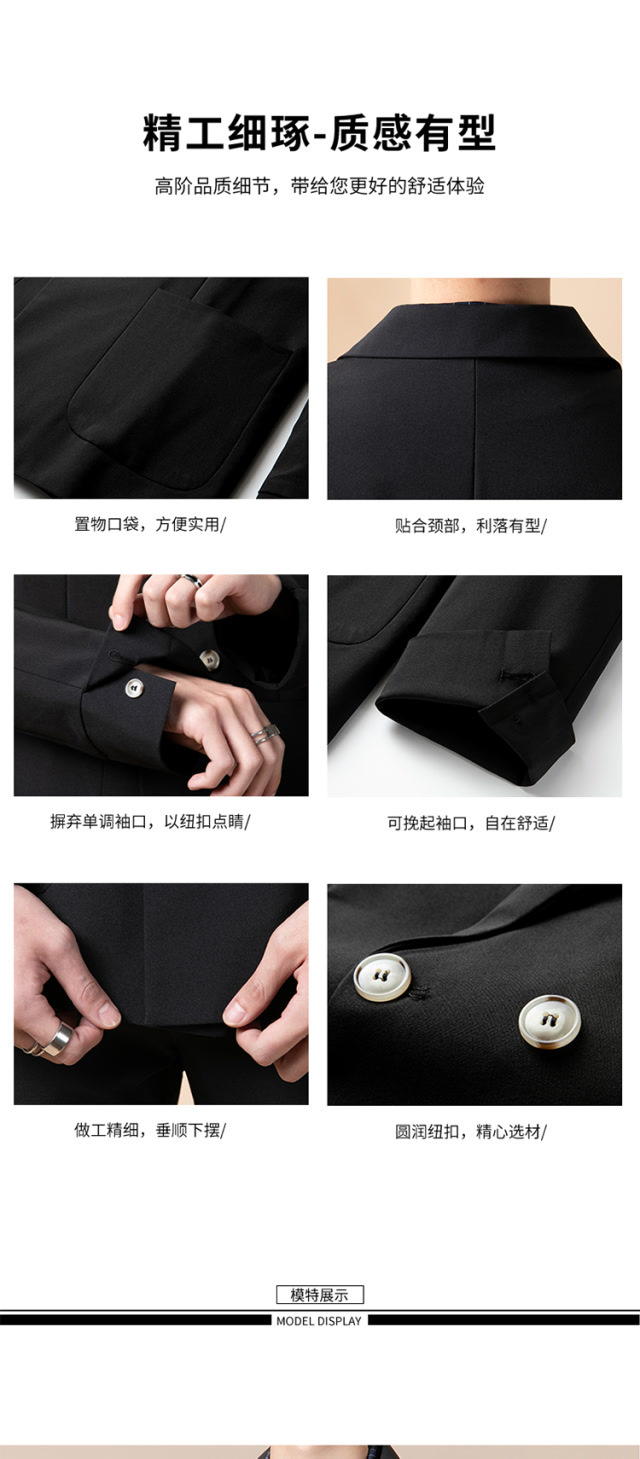 精工细琢-质感有型

高阶品质细节，带给您更好的舒适体验

置物口袋，方便实用/

贴合颈部，利落有型/

摒弃单调袖口，以纽扣点睛/

可挽起袖口，自在舒适/

做工精细，垂顺下摆/

圆润纽扣，精心选材/

模特展示

MODEL DISPLAY