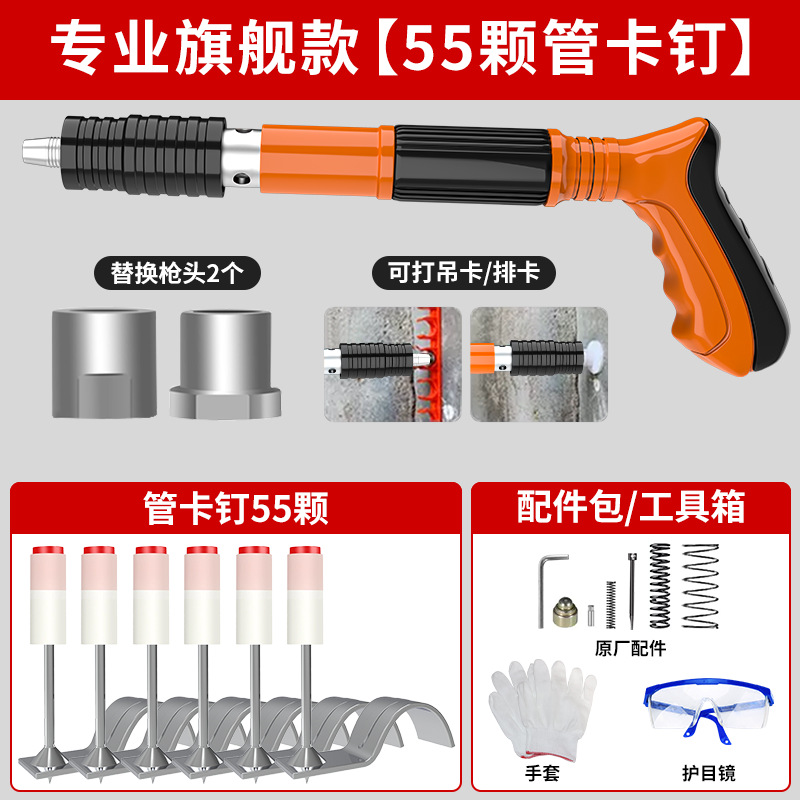 专业旗舰款【55颗管卡钉】

替换枪头2个

可打吊卡/排卡

管卡钉55颗

配件包/工具箱

原厂配件

手套

护目镜