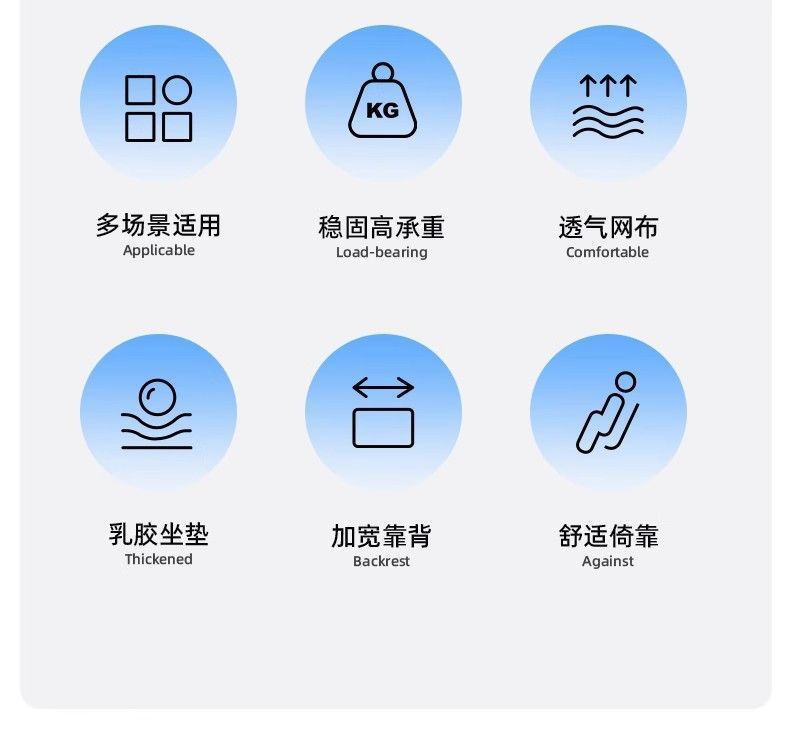 KG

多场景适用
Applicable

稳固高承重
Load-bearing

透气网布
Comfortable

乳胶坐垫
Thickened

加宽靠背
Backrest

舒适倚靠
Against