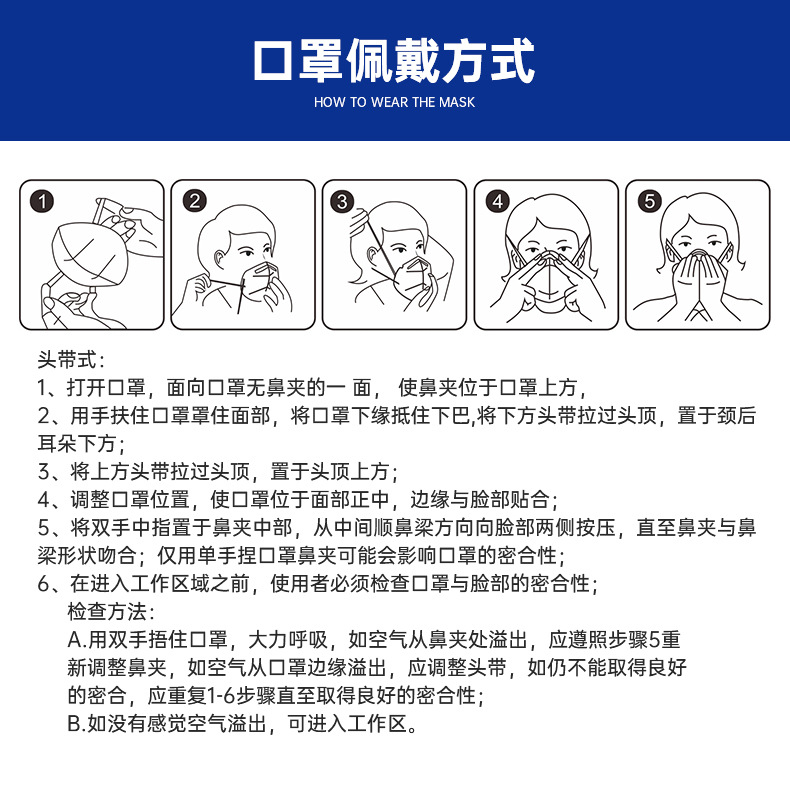 口罩佩戴方式
HOW TO WEAR THE MASK

1 2 3 4 5

头带式：
1、打开口罩，面向口罩无鼻夹的一 面， 使鼻夹位于口罩上方，
2、用手扶住口罩罩住面部，将口罩下缘抵住下巴,将下方头带拉过头顶，置于颈后耳朵下方；
3、将上方头带拉过头顶，置于头顶上方；
4、调整口罩位置，使口罩位于面部正中，边缘与脸部贴合；
5、将双手中指置于鼻夹中部，从中间顺鼻梁方向向脸部两侧按压，直至鼻夹与鼻梁形状吻合；仅用单手捏口罩鼻夹可能会影响口罩的密合性；
6、在进入工作区域之前，使用者必须检查口罩与脸部的密合性；
检查方法：
A.用双手捂住口罩，大力呼吸，如空气从鼻夹处溢出，应遵照步骤5重新调整鼻夹，如空气从口罩边缘溢出，应调整头带，如仍不能取得良好的密合，应重复1-6步骤直至取得良好的密合性；
B.如没有感觉空气溢出，可进入工作区。