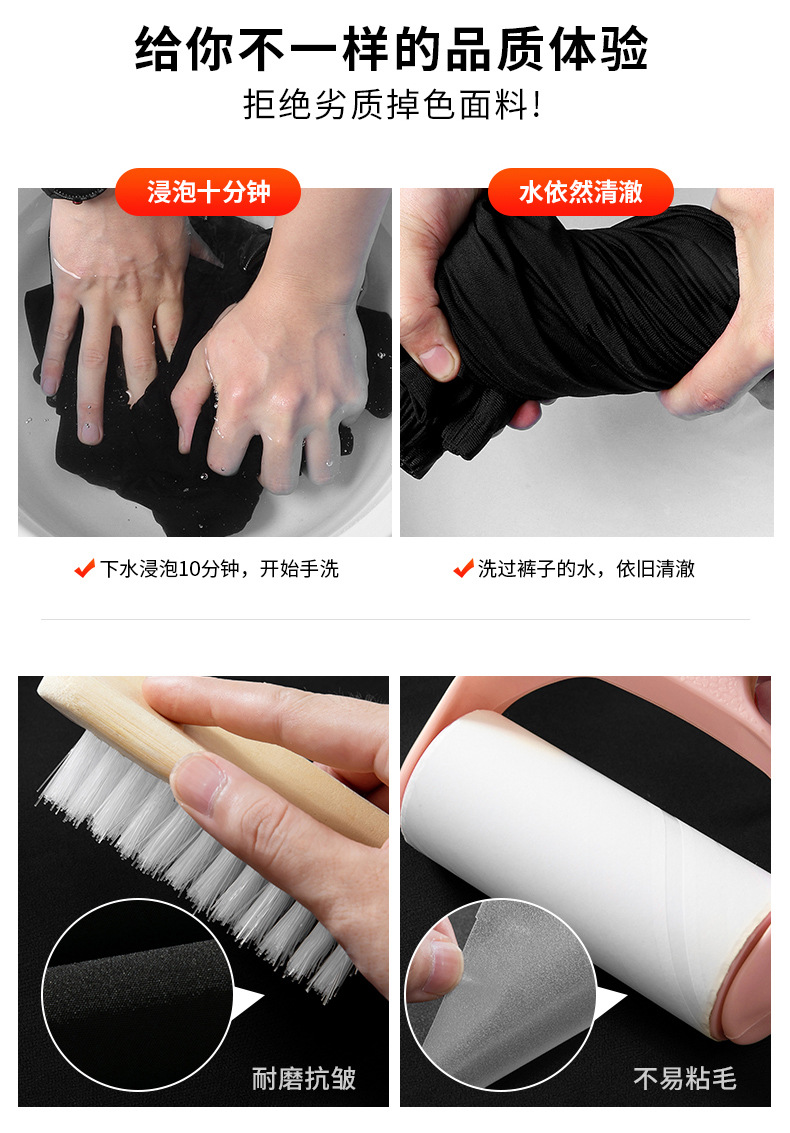 给你不一样的品质体验
拒绝劣质掉色面料!

浸泡十分钟

水依然清澈

下水浸泡10分钟，开始手洗

洗过裤子的水，依旧清澈

耐磨抗皱

不易粘毛