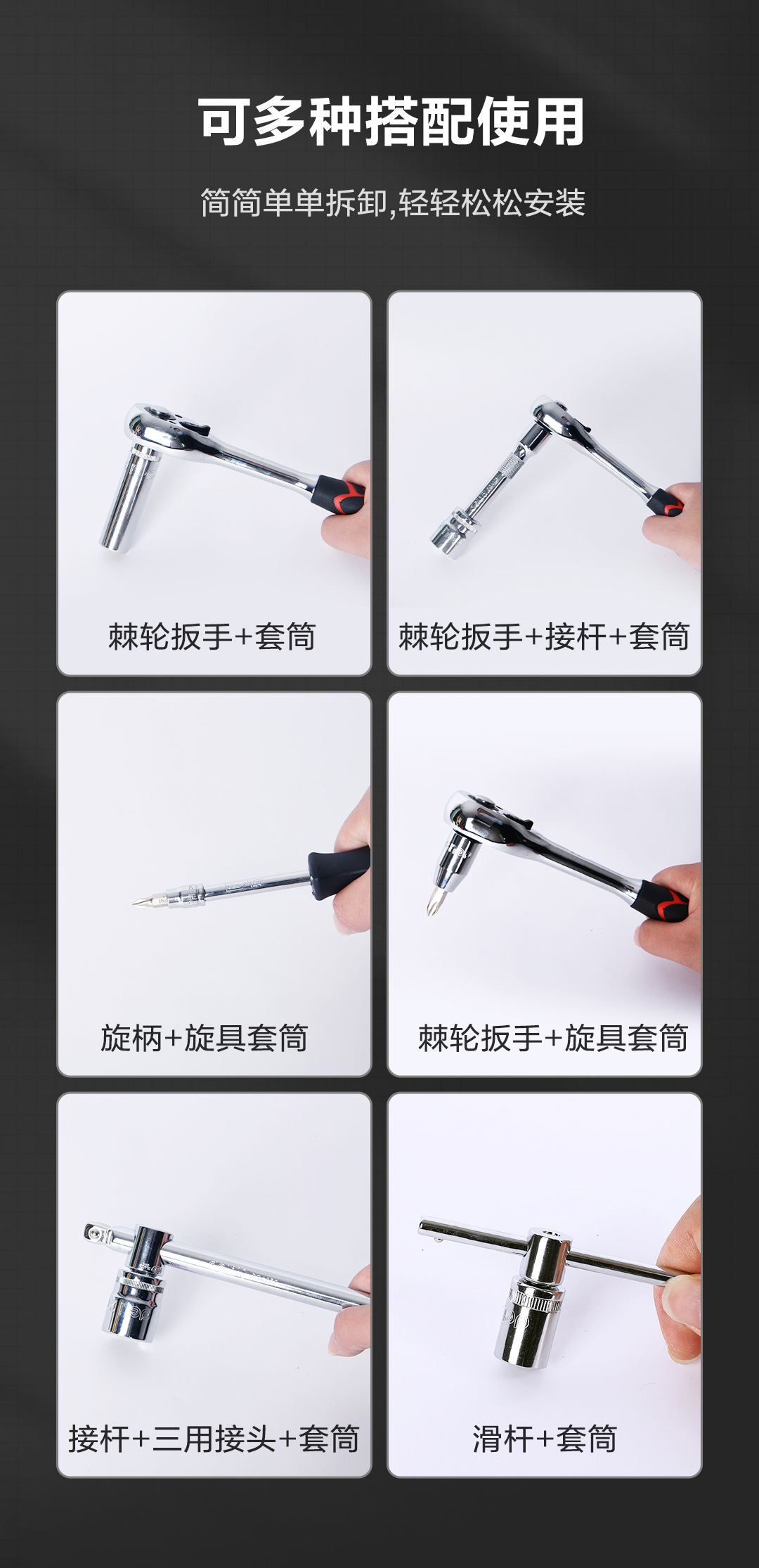 可多种搭配使用

简简单单拆卸,轻轻松松安装

棘轮扳手+套筒

棘轮扳手+接杆+套筒

旋柄+旋具套筒

棘轮扳手+旋具套筒

接杆+三用接头+套筒

滑杆+套筒