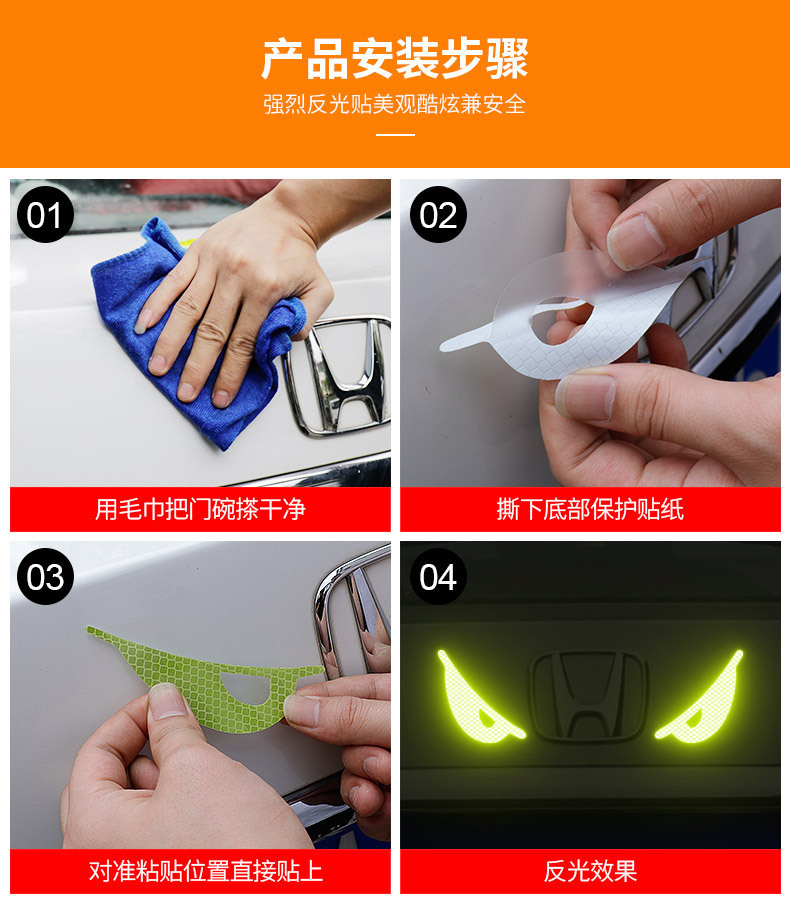 产品安装步骤

强烈反光贴美观酷炫兼安全

01

用毛巾把门碗搽干净

02

撕下底部保护贴纸

03

对准粘贴位置直接贴上

04

反光效果