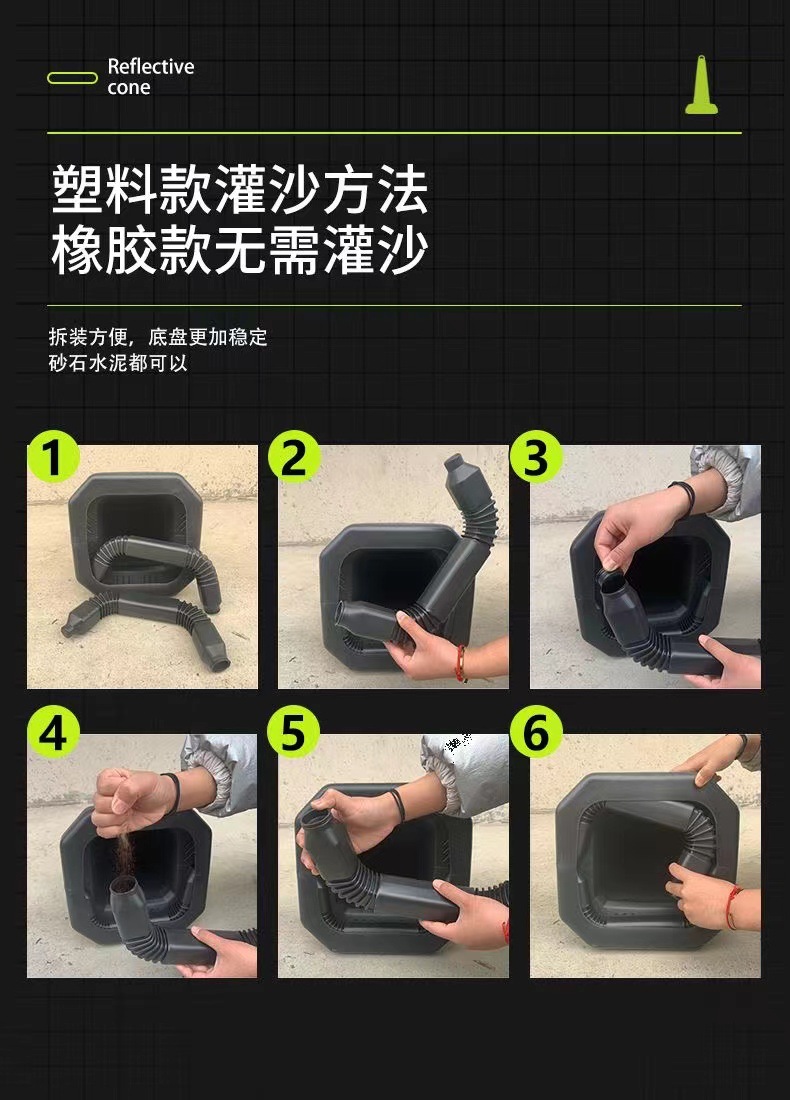 Reflective cone

塑料款灌沙方法
橡胶款无需灌沙

拆装方便，底盘更加稳定
砂石水泥都可以

1

2

3

4

5

6