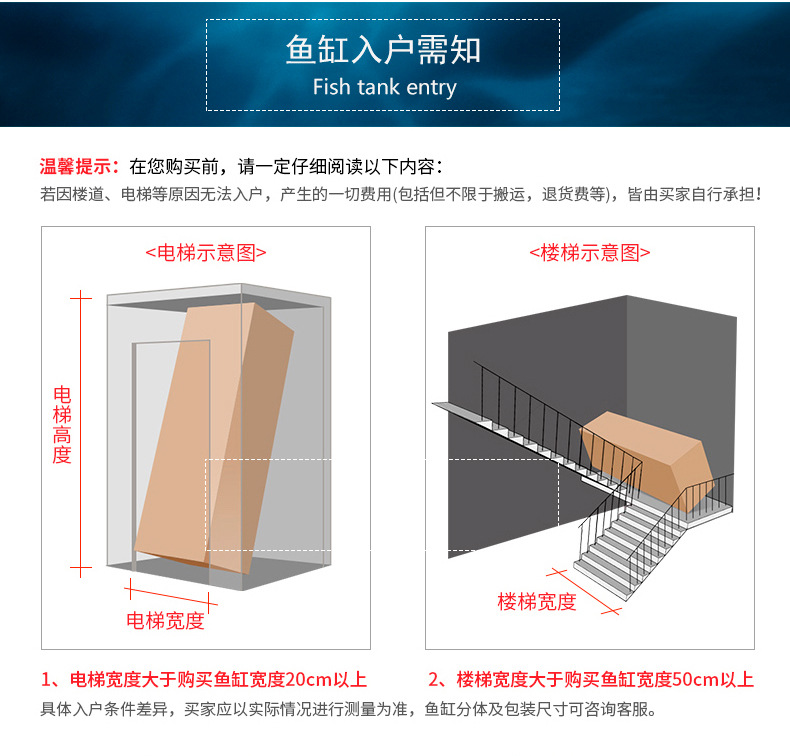 鱼缸入户需知
Fish tank entry

温馨提示：在您购买前，请一定仔细阅读以下内容：
若因楼道、电梯等原因无法入户，产生的一切费用(包括但不限于搬运，退货费等)，皆由买家自行承担！

<电梯示意图>

电梯高度

电梯宽度

<楼梯示意图>

楼梯宽度

1、电梯宽度大于购买鱼缸宽度20cm以上

2、楼梯宽度大于购买鱼缸宽度50cm以上

具体入户条件差异，买家应以实际情况进行测量为准，鱼缸分体及包装尺寸可咨询客服。