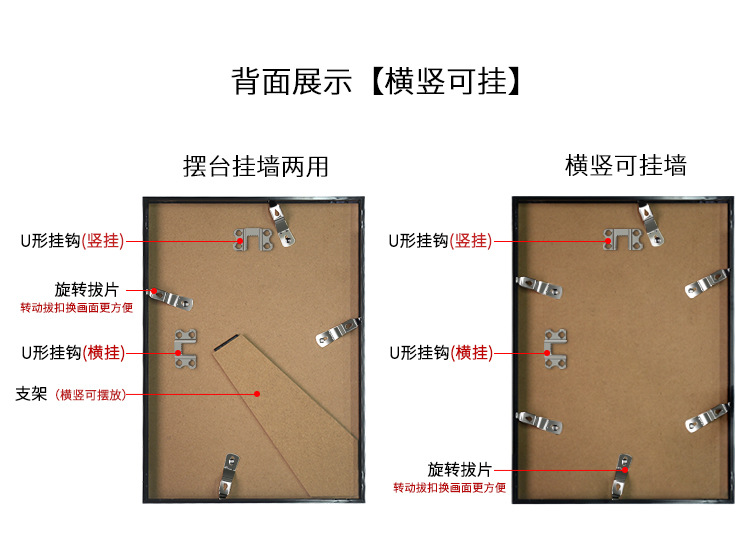 背面展示【横竖可挂】

摆台挂墙两用

U形挂钩(竖挂)

旋转拔片
转动拔扣换画面更方便

U形挂钩(横挂)

支架（横竖可摆放)

横竖可挂墙

U形挂钩(竖挂)

U形挂钩(横挂)

旋转拔片
转动拔扣换画面更方便