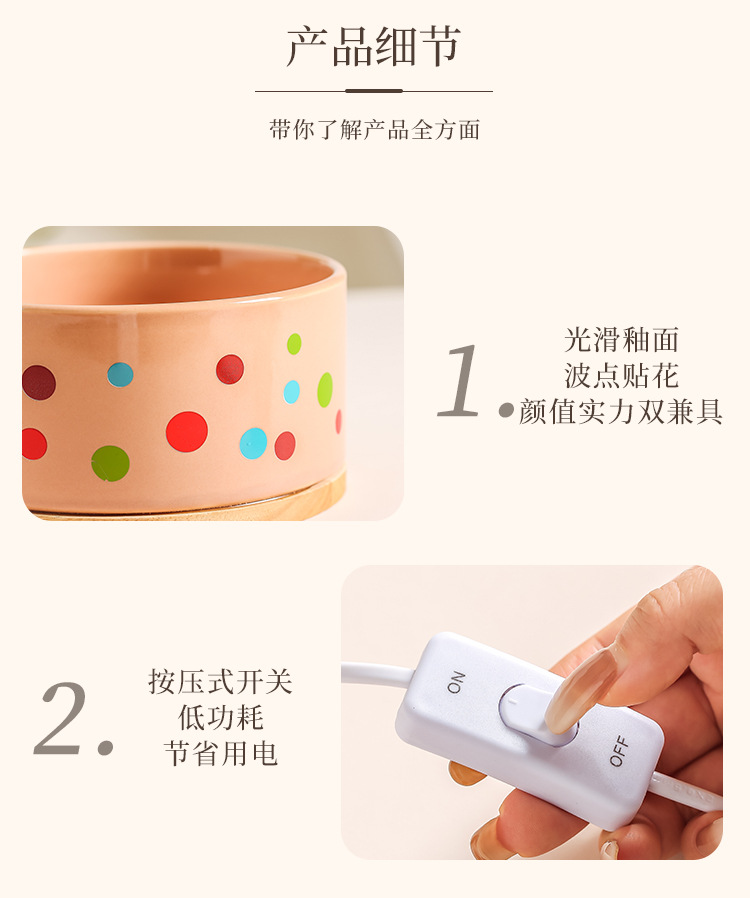 产品细节

带你了解产品全方面

1.

光滑釉面
波点贴花
颜值实力双兼具

2.

按压式开关
低功耗
节省用电

ON

OFF