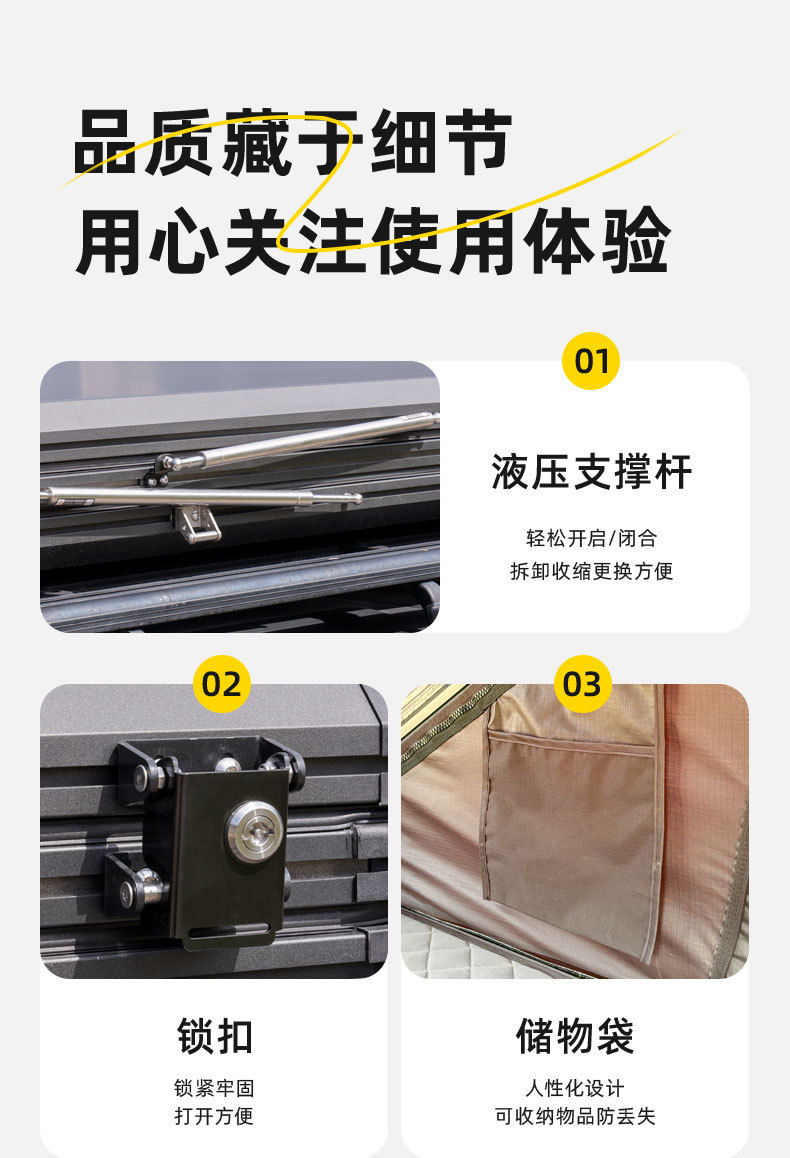 品质藏于细节
用心关注使用体验

01
液压支撑杆
轻松开启/闭合
拆卸收缩更换方便

02
锁扣
锁紧牢固
打开方便

03
储物袋
人性化设计
可收纳物品防丢失