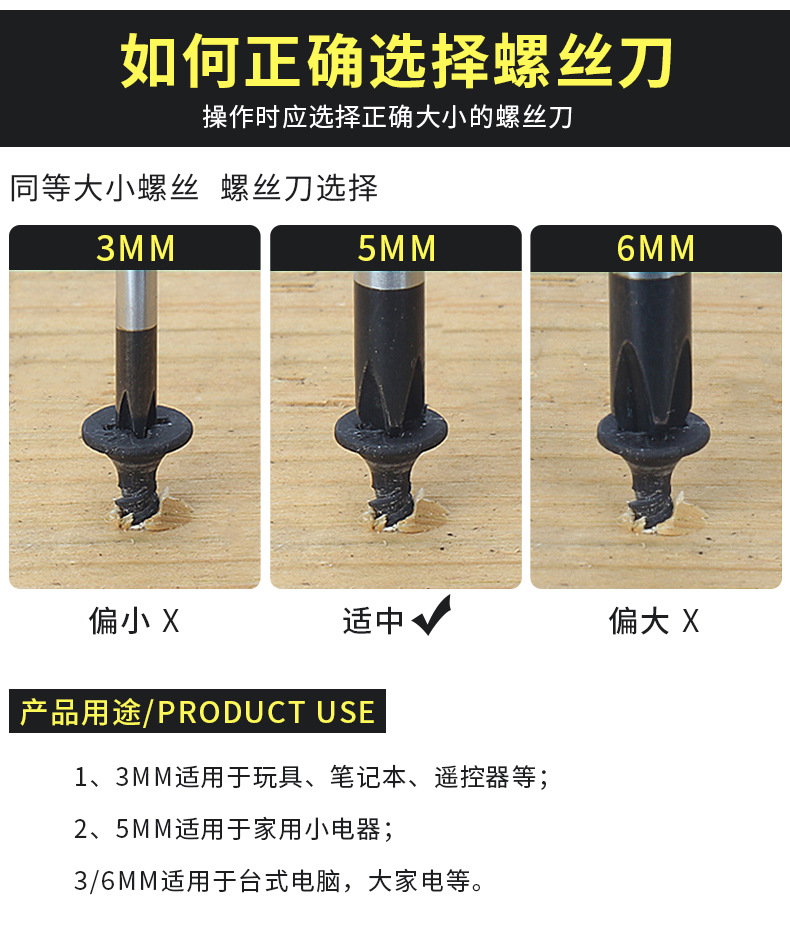 如何正确选择螺丝刀

操作时应选择正确大小的螺丝刀

同等大小螺丝 螺丝刀选择

3MM

5MM

6MM

偏小 X

适中 ✔

偏大 X

产品用途/PRODUCT USE

1、3MM适用于玩具、笔记本、遥控器等；

2、5MM适用于家用小电器；

3/6MM适用于台式电脑，大家电等。