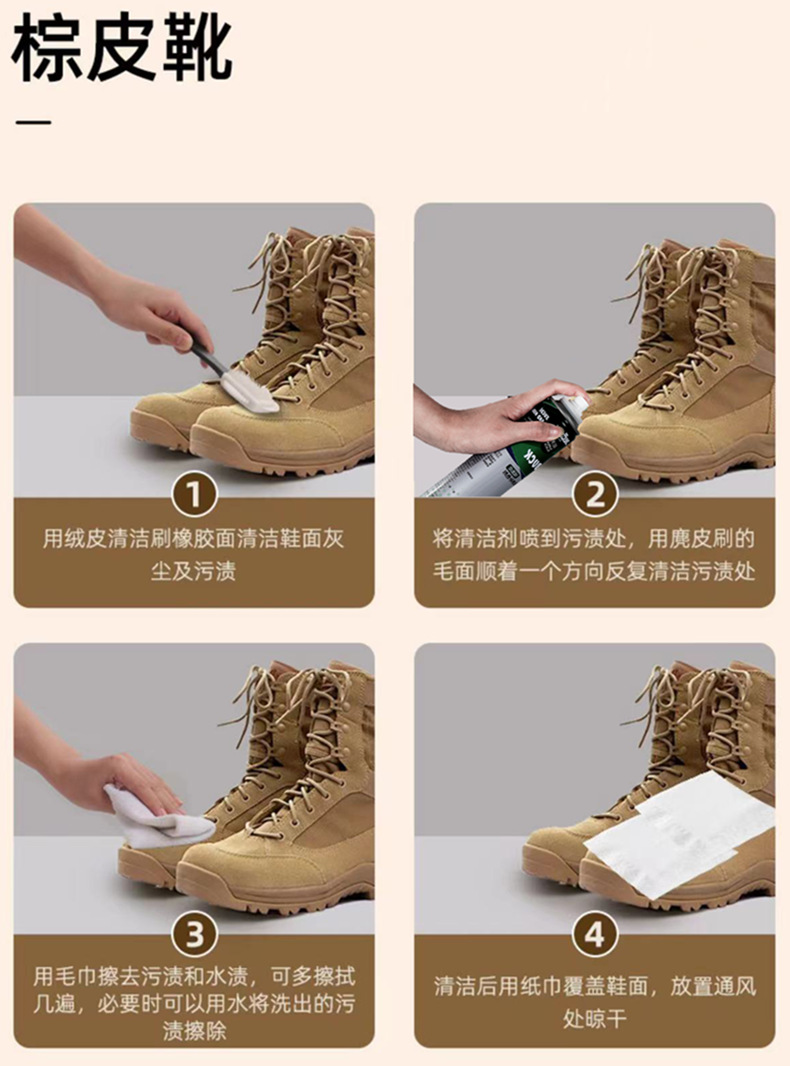 棕皮靴

1
用绒皮清洁刷橡胶面清洁鞋面灰尘及污渍

2
将清洁剂喷到污渍处，用麂皮刷的毛面顺着一个方向反复清洁污渍处

3
用毛巾擦去污渍和水渍，可多擦拭几遍，必要时可以用水将洗出的污渍擦除

4
清洁后用纸巾覆盖鞋面，放置通风处晾干