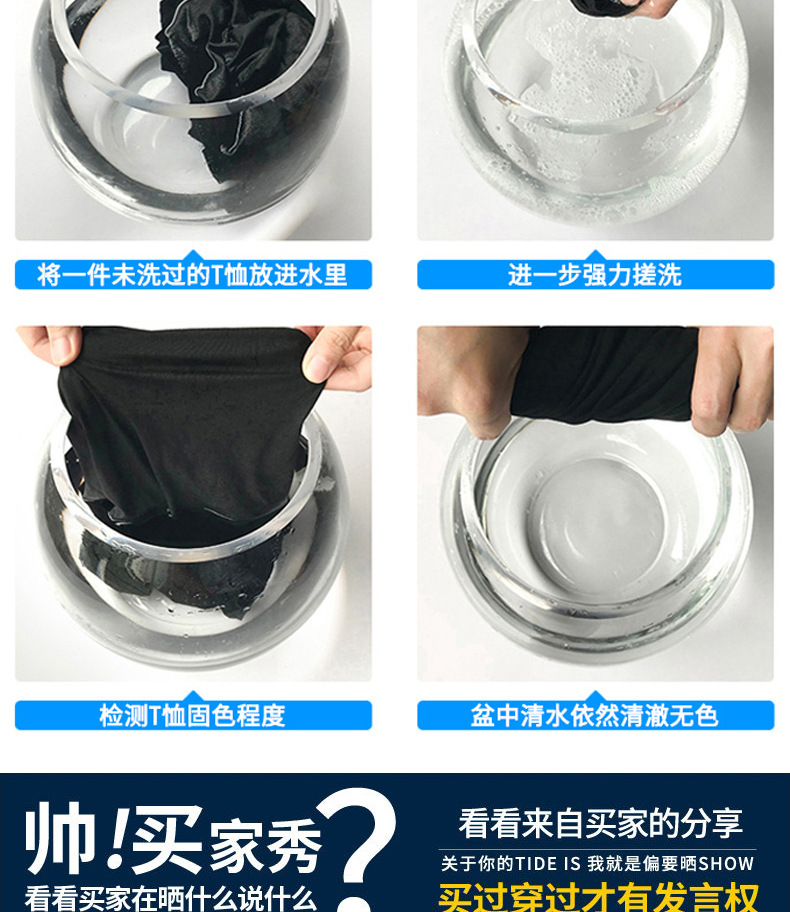 将一件未洗过的T恤放进水里

进一步强力搓洗

检测T恤固色程度

盆中清水依然清澈无色

帅!买家秀?

看看买家在晒什么说什么

看看来自买家的分享

关于你的TIDE IS 我就是偏要晒SHOW

买过穿过才有发言权