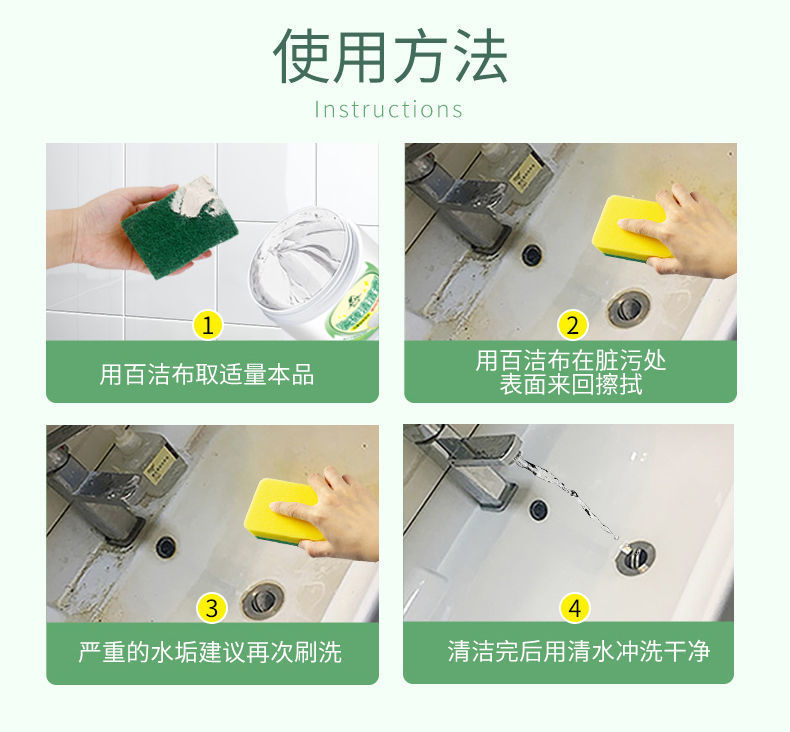 使用方法
Instructions

1
用百洁布取适量本品

2
用百洁布在脏污处表面来回擦拭

3
严重的水垢建议再次刷洗

4
清洁完后用清水冲洗干净