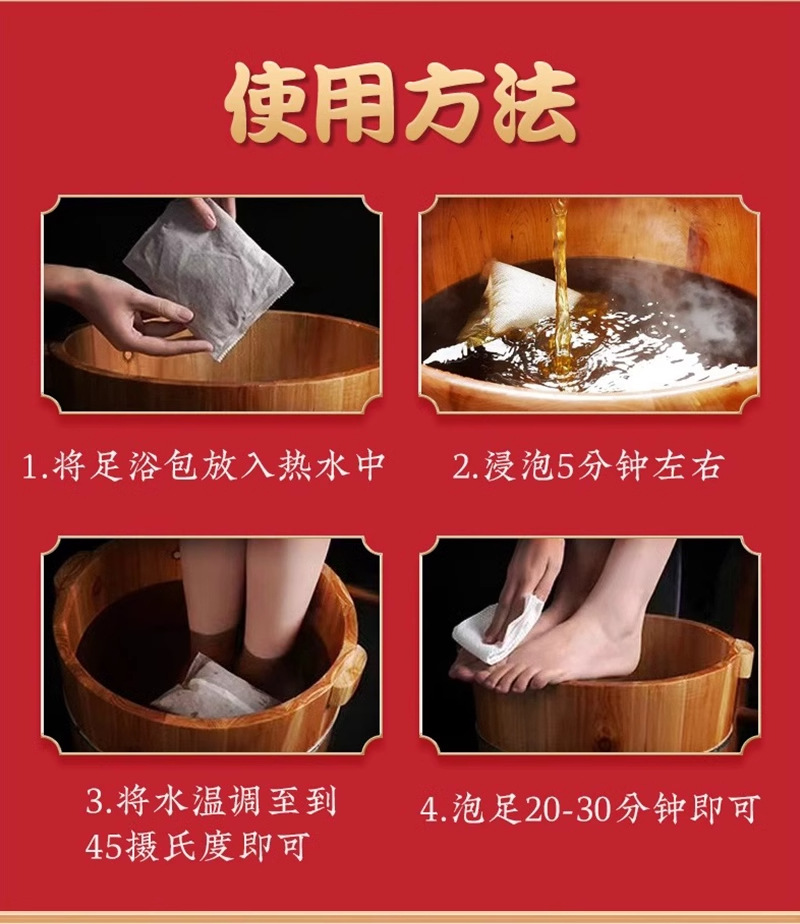 使用方法

1.将足浴包放入热水中

2.浸泡5分钟左右

3.将水温调至到45摄氏度即可

4.泡足20-30分钟即可