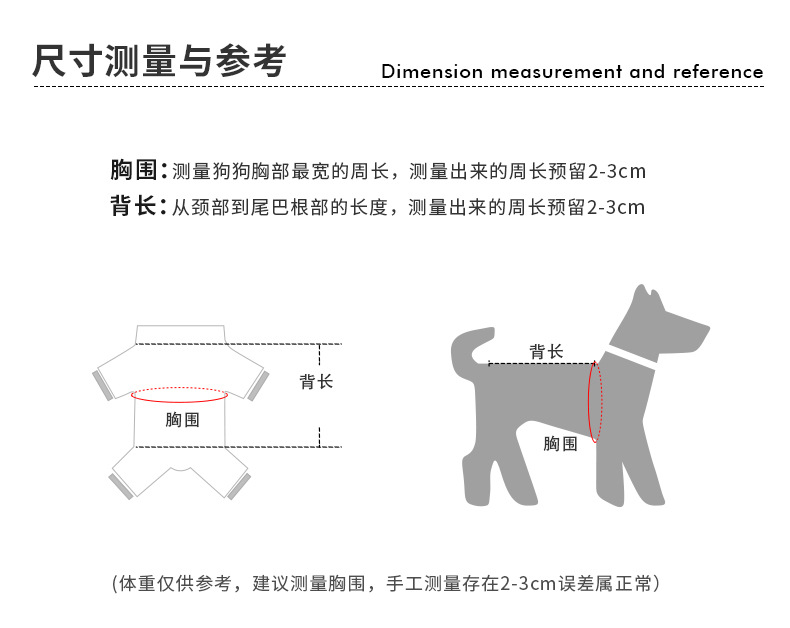 尺寸测量与参考

Dimension measurement and reference

胸围：测量狗狗胸部最宽的周长，测量出来的周长预留2-3cm
背长：从颈部到尾巴根部的长度，测量出来的周长预留2-3cm

背长

胸围

背长

胸围

（体重仅供参考，建议测量胸围，手工测量存在2-3cm误差属正常）