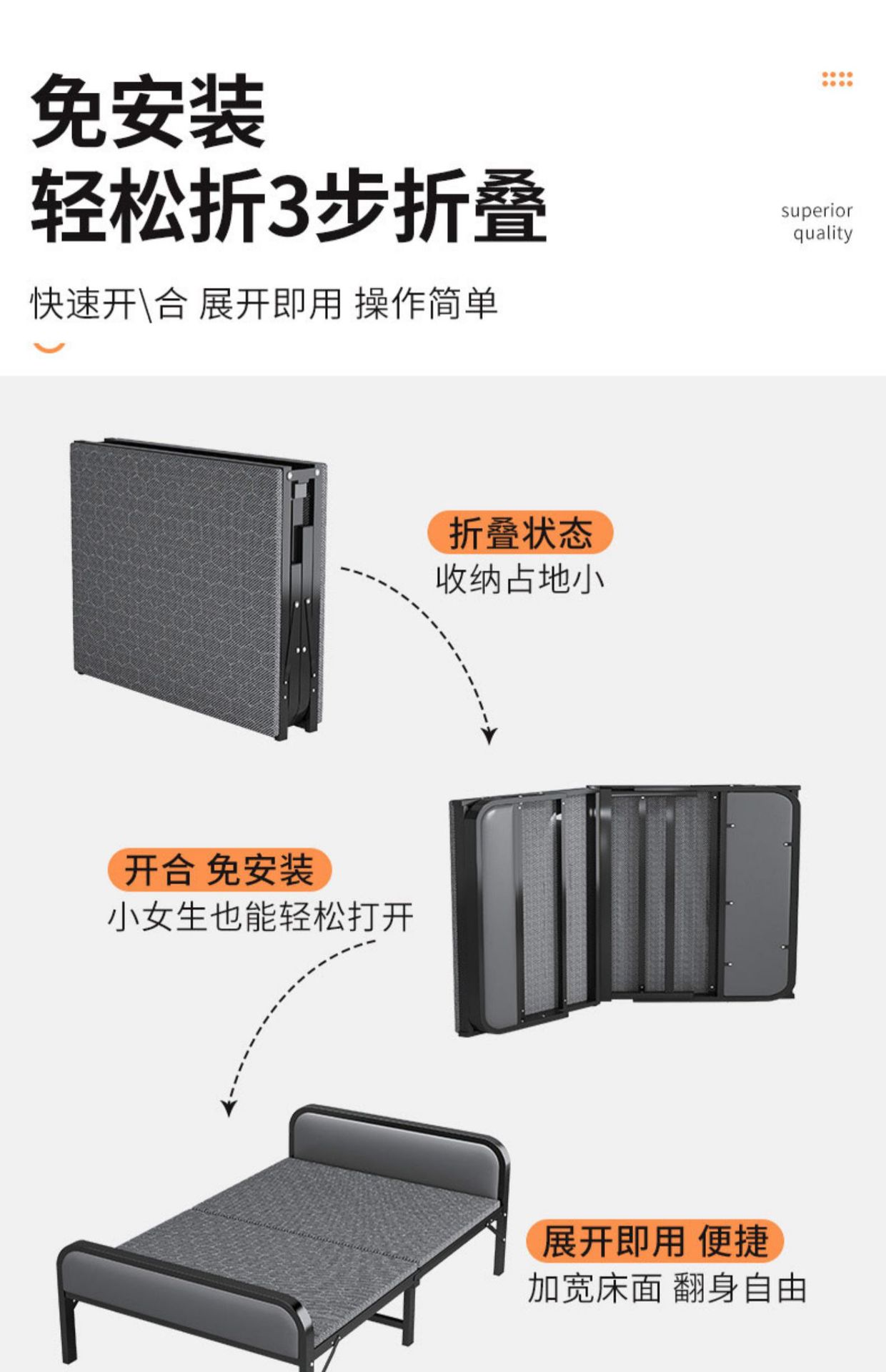 免安装
轻松折3步折叠

superior
quality

快速开\合 展开即用 操作简单

折叠状态
收纳占地小

开合 免安装
小女生也能轻松打开

展开即用 便捷
加宽床面 翻身自由