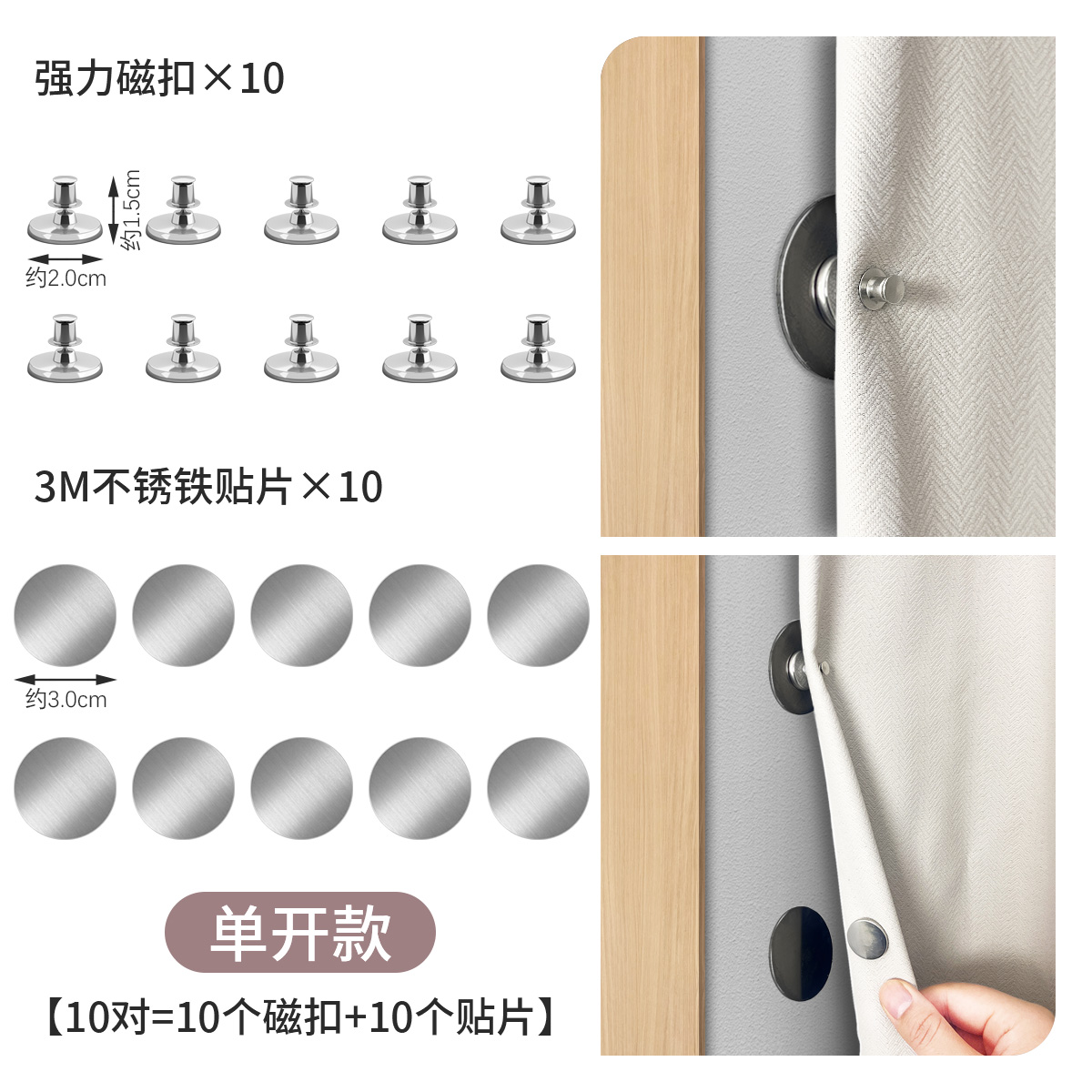 强力磁扣×10

约1.5cm

约2.0cm

3M不锈铁贴片×10

约3.0cm

单开款

【10对=10个磁扣+10个贴片】