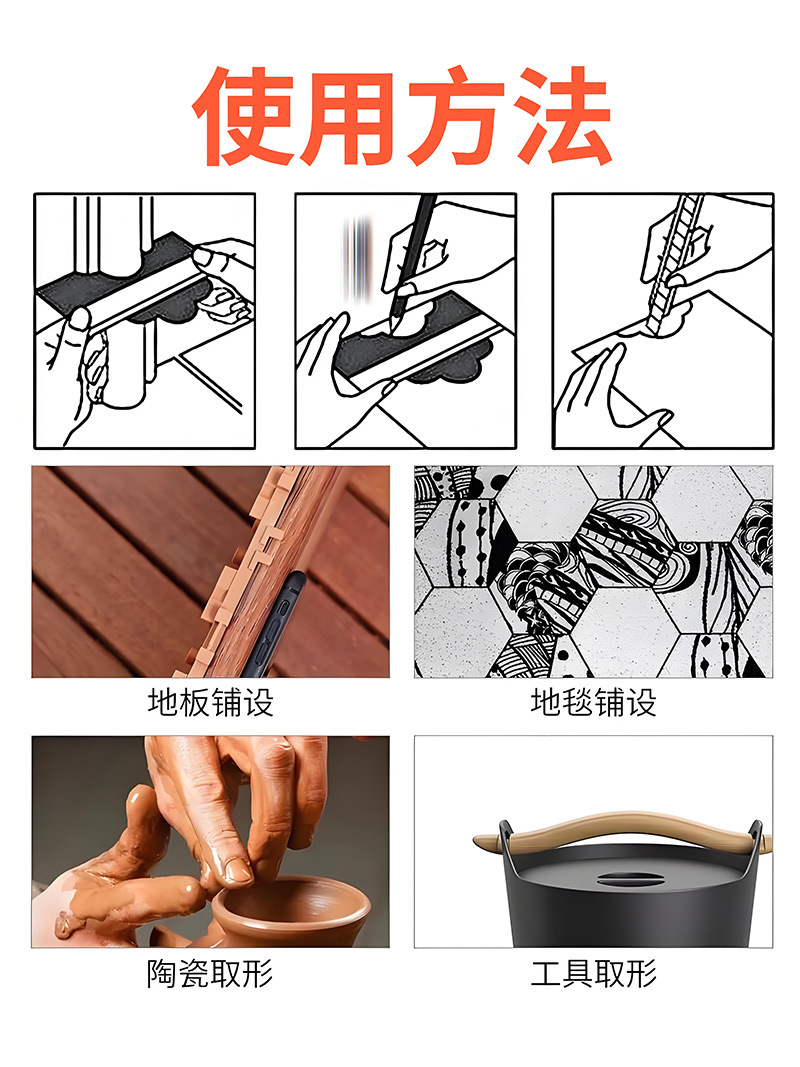 使用方法

地板铺设

地毯铺设

陶瓷取形

工具取形