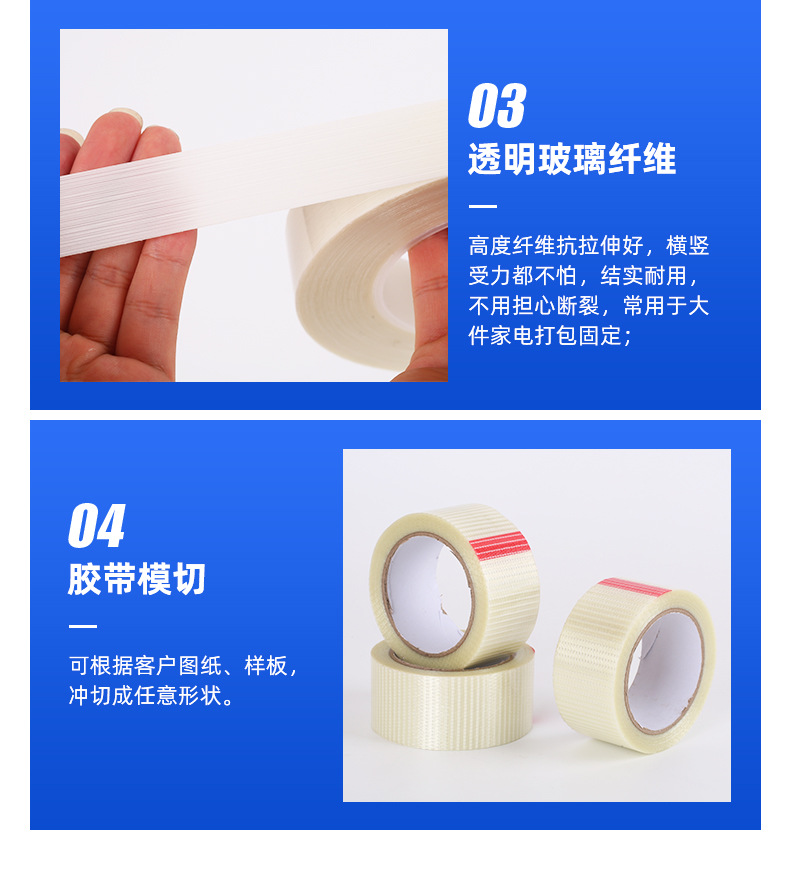 03
透明玻璃纤维

高度纤维抗拉伸好，横竖受力都不怕，结实耐用，不用担心断裂，常用于大件家电打包固定；

04
胶带模切

可根据客户图纸、样板，冲切成任意形状。