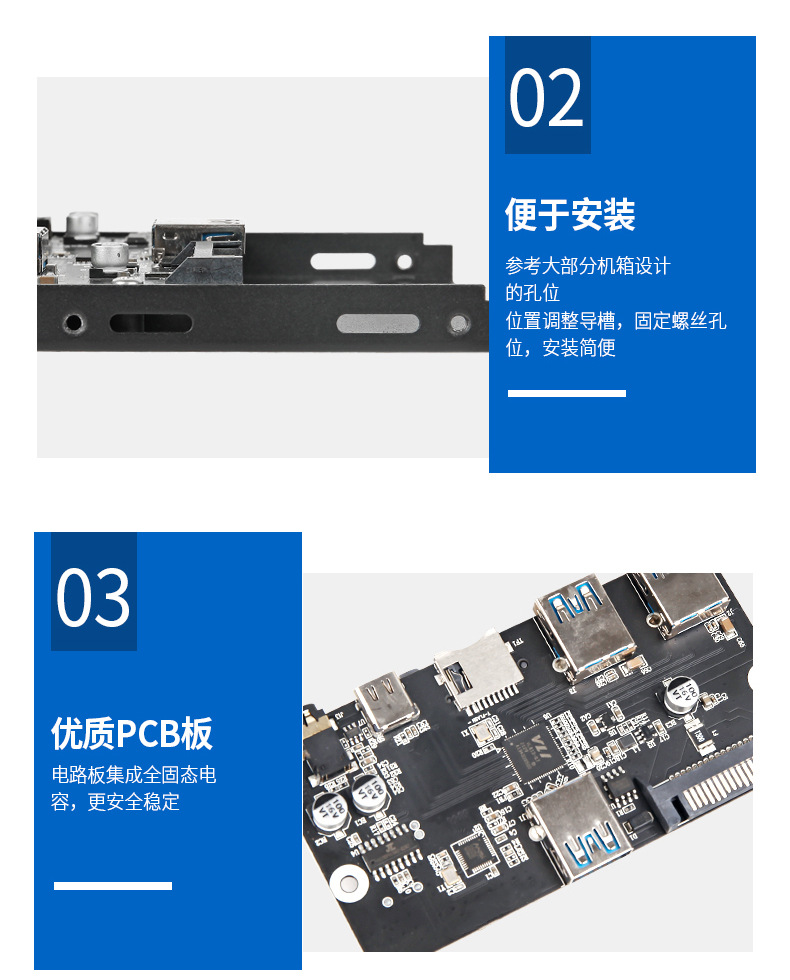 02

便于安装

参考大部分机箱设计的孔位
位置调整导槽，固定螺丝孔位，安装简便

03

优质PCB板

电路板集成全固态电容，更安全稳定