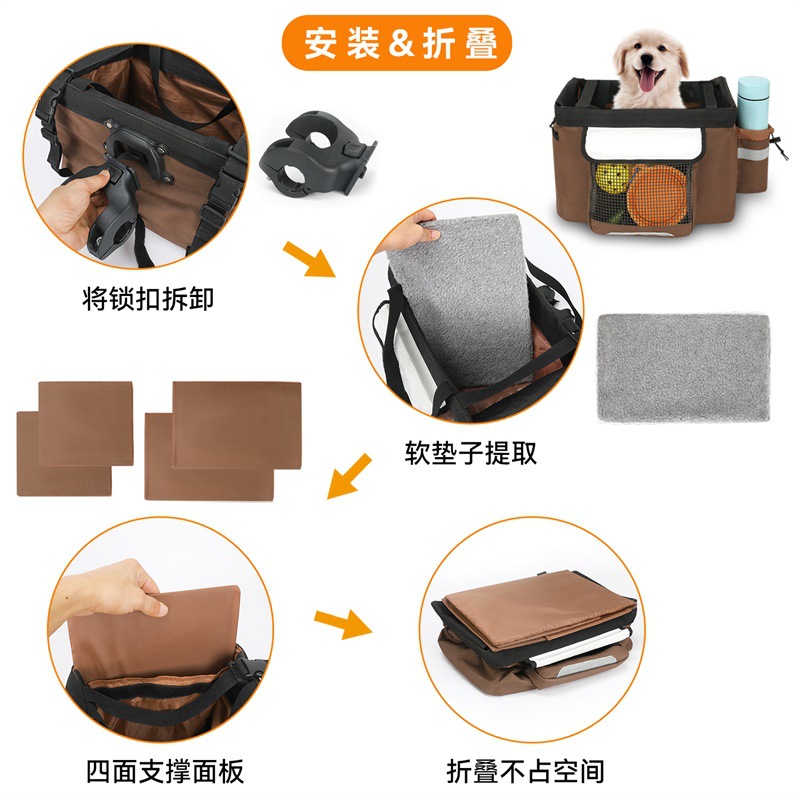 安装&折叠

将锁扣拆卸

软垫子提取

四面支撑面板

折叠不占空间