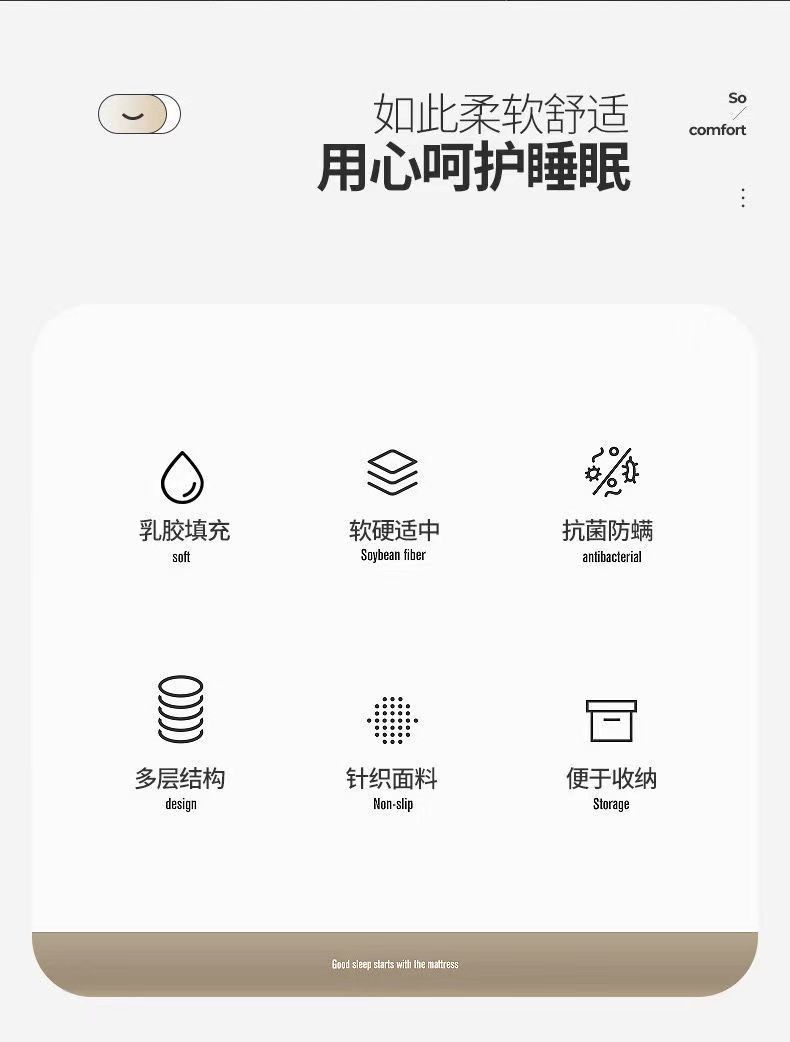 如此柔软舒适
用心呵护睡眠

So
comfort

乳胶填充
soft

软硬适中
Soybean fiber

抗菌防螨
antibacterial

多层结构
design

针织面料
Non-slip

便于收纳
Storage

Good sleep starts with the mattress