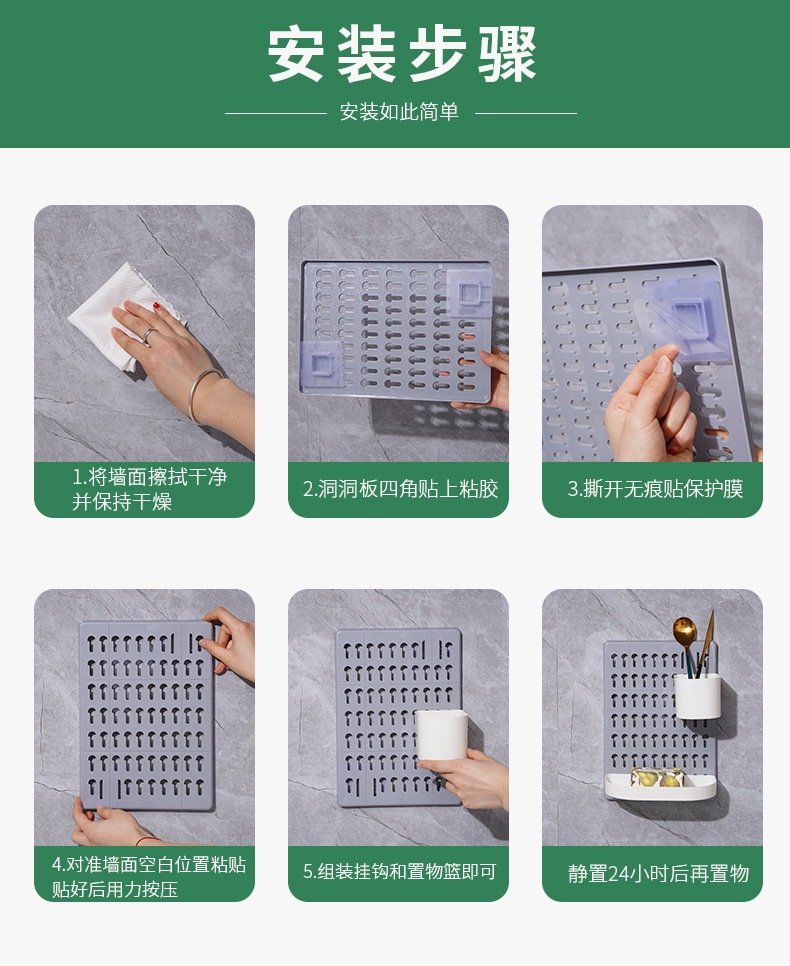 安装步骤

安装如此简单

1.将墙面擦拭干净并保持干燥

2.洞洞板四角贴上粘胶

3.撕开无痕贴保护膜

4.对准墙面空白位置粘贴贴好后用力按压

5.组装挂钩和置物篮即可

静置24小时后再置物