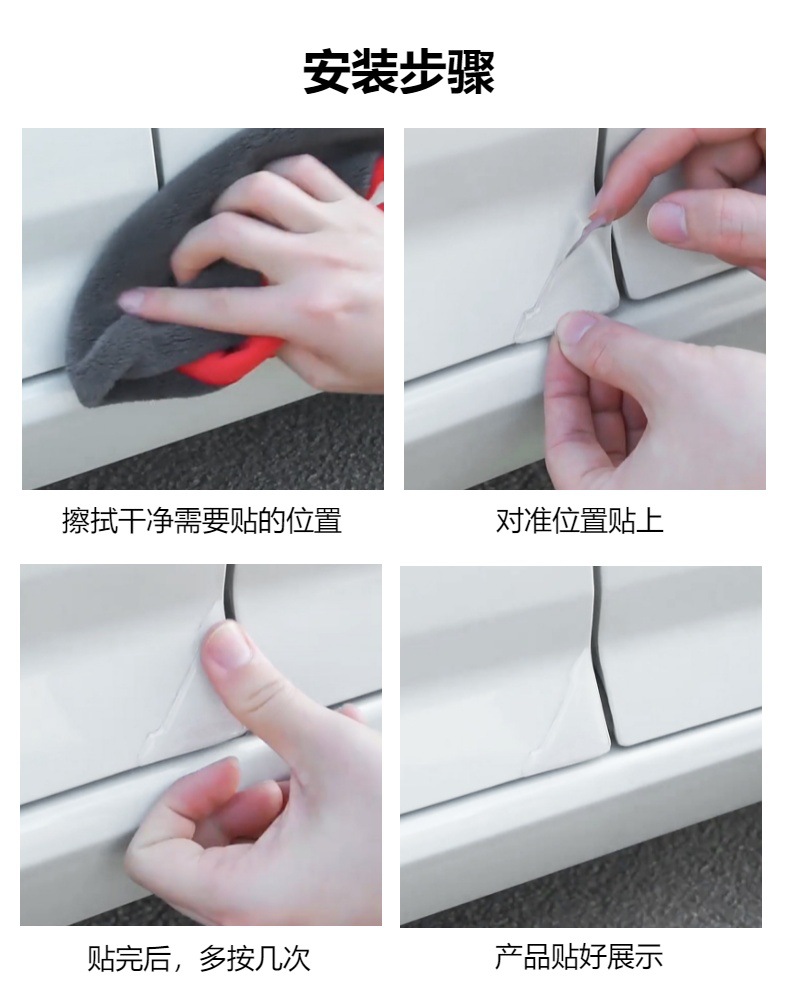 安装步骤

擦拭干净需要贴的位置

对准位置贴上

贴完后，多按几次

产品贴好展示