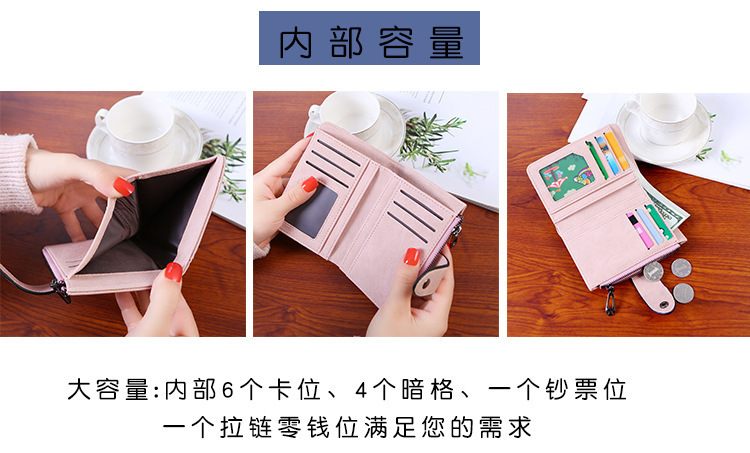 内部容量

大容量:内部6个卡位、4个暗格、一个钞票位
一个拉链零钱位满足您的需求