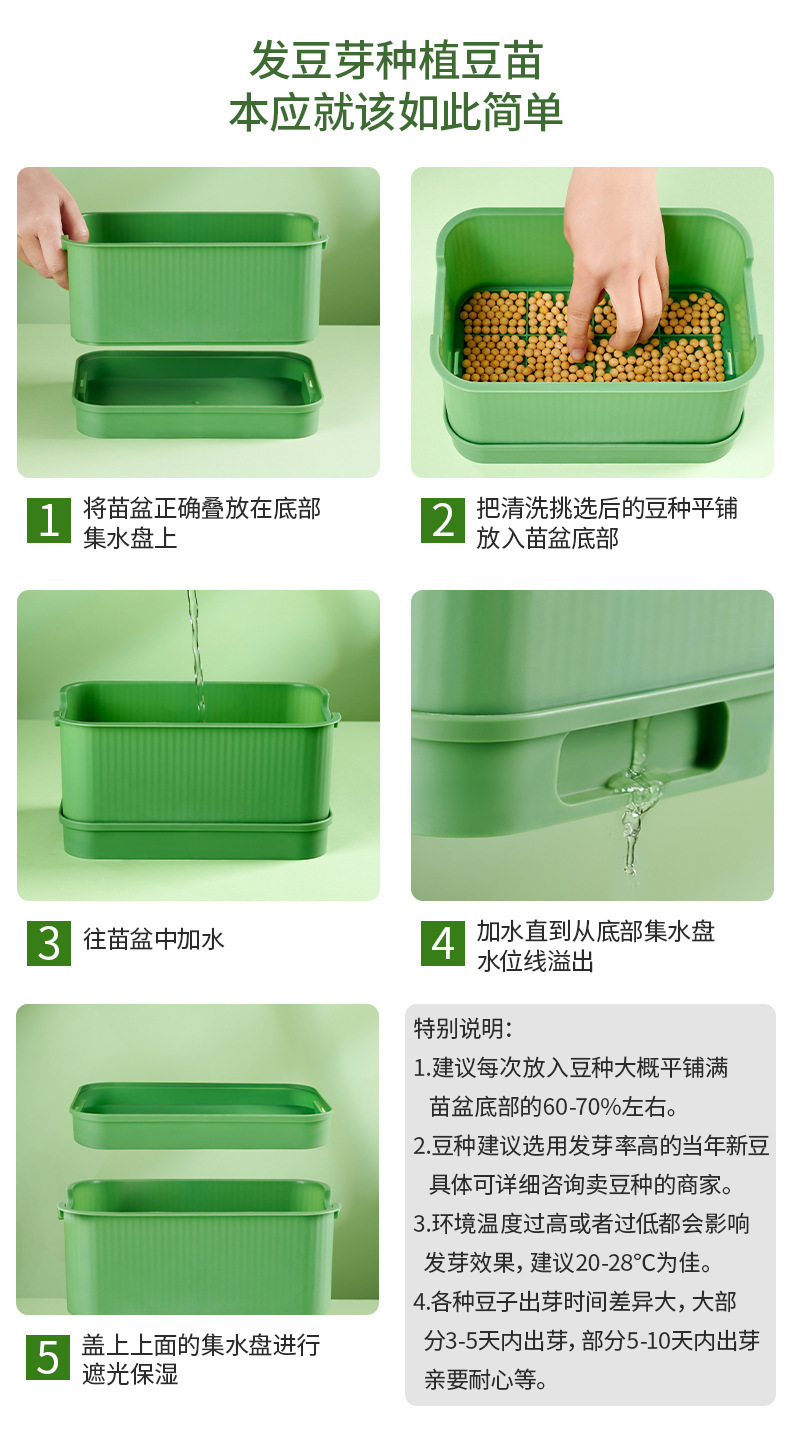 发豆芽种植豆苗
本应就该如此简单

1 将苗盆正确叠放在底部集水盘上

2 把清洗挑选后的豆种平铺放入苗盆底部

3 往苗盆中加水

4 加水直到从底部集水盘水位线溢出

5 盖上上面的集水盘进行遮光保湿

特别说明:
1.建议每次放入豆种大概平铺满苗盆底部的60-70%左右。
2.豆种建议选用发芽率高的当年新豆具体可详细咨询卖豆种的商家。
3.环境温度过高或者过低都会影响发芽效果,建议20-28°C为佳。
4.各种豆子出芽时间差异大,大部分3-5天内出芽,部分5-10天内出芽亲要耐心等。