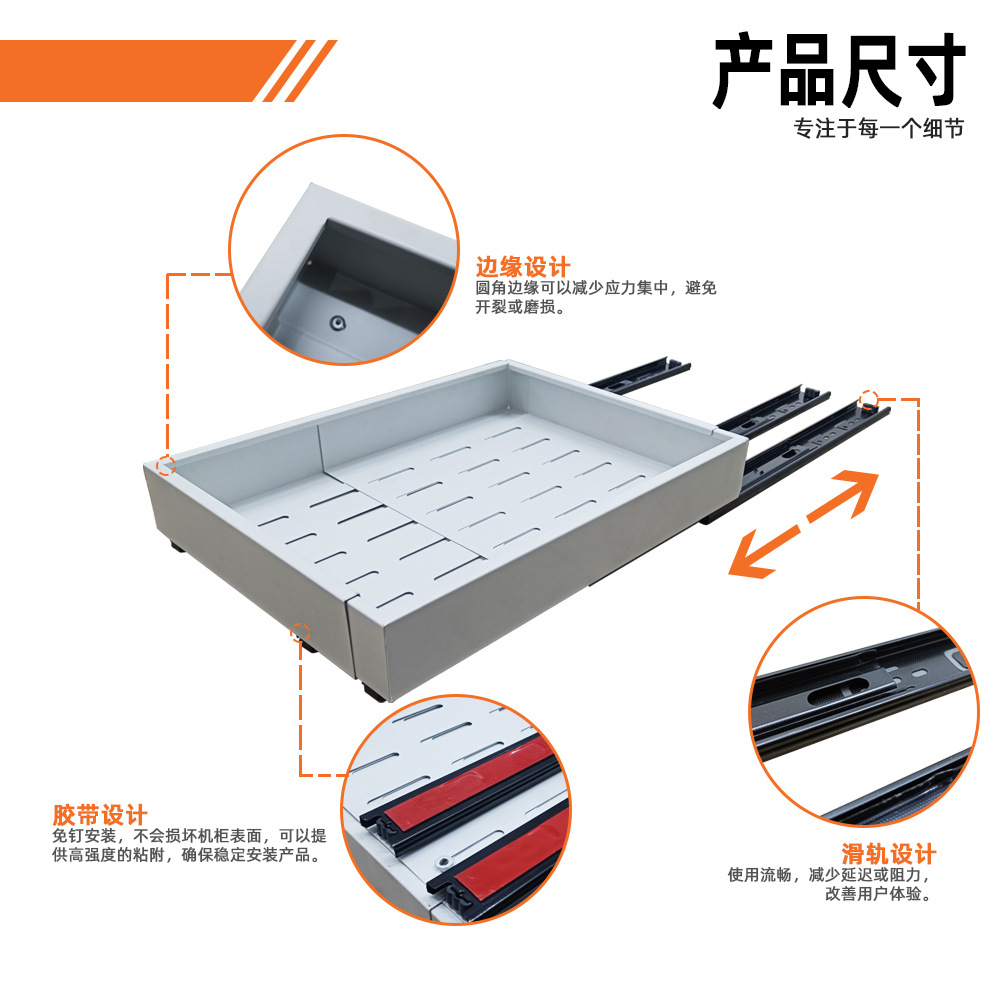 产品尺寸
专注于每一个细节

边缘设计
圆角边缘可以减少应力集中，避免开裂或磨损。

胶带设计
免钉安装，不会损坏机柜表面，可以提供高强度的粘附，确保稳定安装产品。

滑轨设计
使用流畅，减少延迟或阻力，改善用户体验。