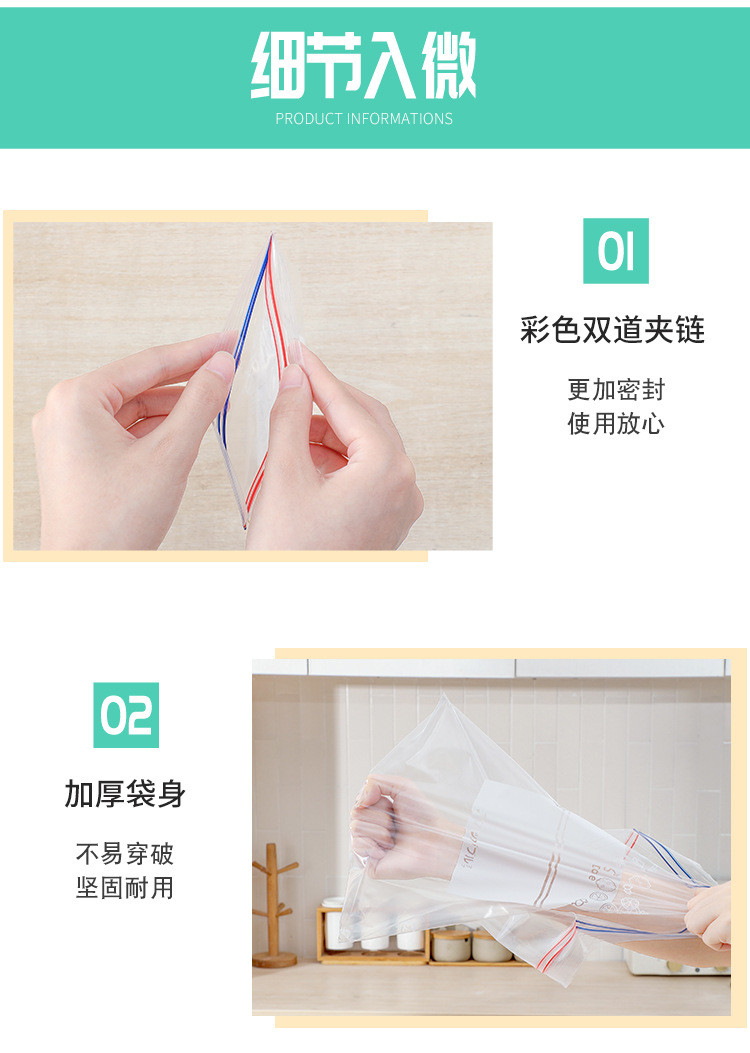 细节入微
PRODUCT INFORMATIONS

01
彩色双道夹链
更加密封
使用放心

02
加厚袋身
不易穿破
坚固耐用