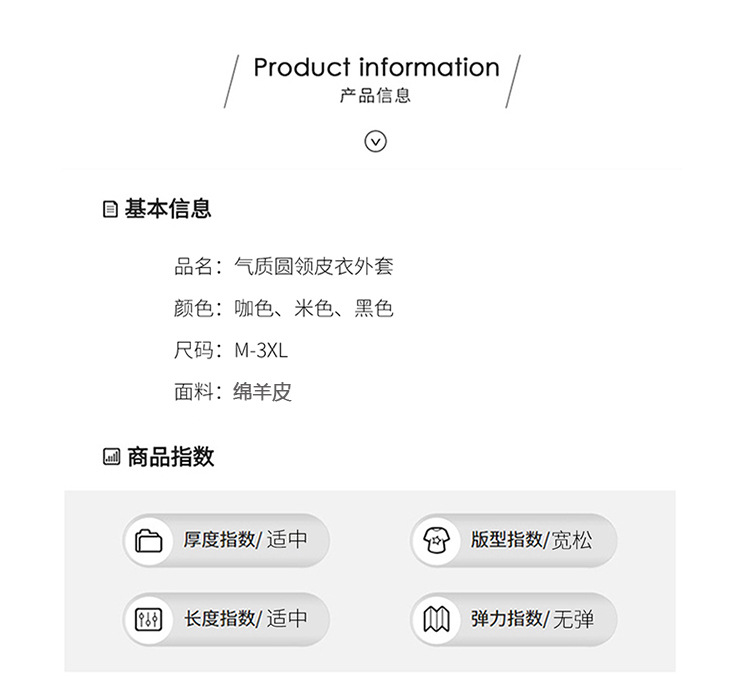 Product information
产品信息

基本信息

品名：气质圆领皮衣外套

颜色：咖色、米色、黑色

尺码：M-3XL

面料：绵羊皮

商品指数

厚度指数/适中

版型指数/宽松

长度指数/适中

弹力指数/无弹