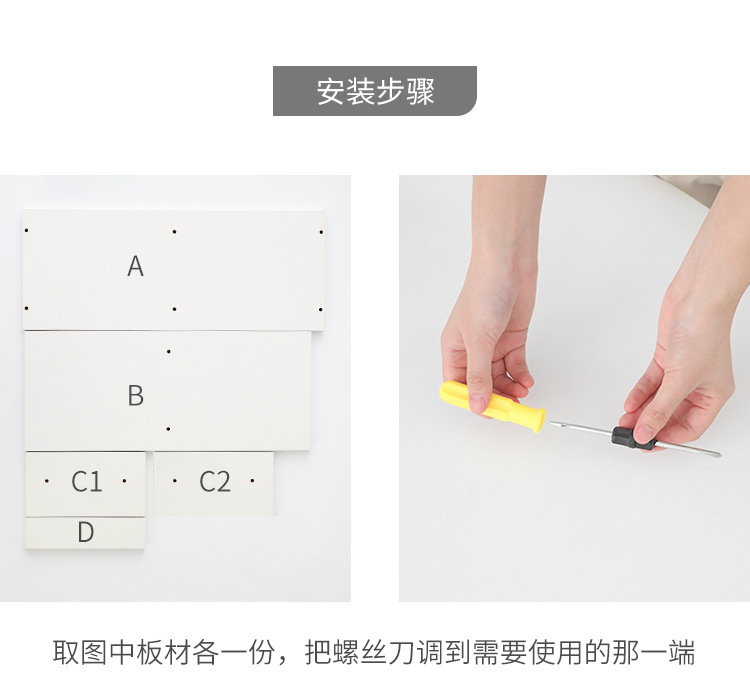 安装步骤

A

B

C1

C2

D

取图中板材各一份，把螺丝刀调到需要使用的那一端