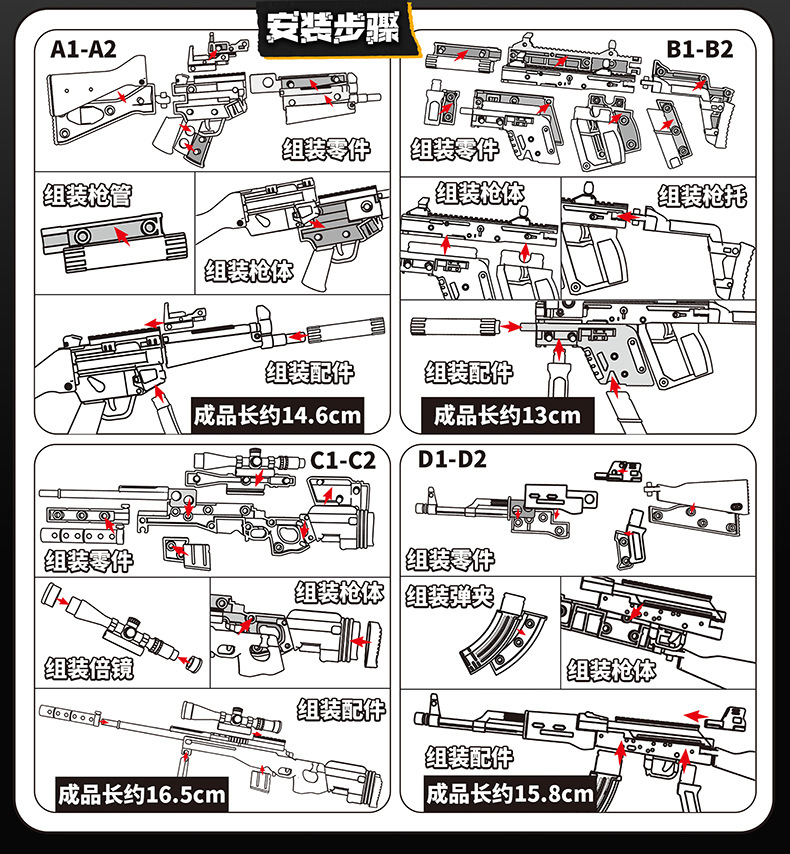 安装步骤

A1-A2

组装零件

组装枪管

组装枪体

组装配件

成品长约14.6cm

B1-B2

组装零件

组装枪体

组装枪托

组装配件

成品长约13cm

C1-C2

组装零件

组装倍镜

组装枪体

组装配件

成品长约16.5cm

D1-D2

组装零件

组装弹夹

组装枪体

组装配件

成品长约15.8cm