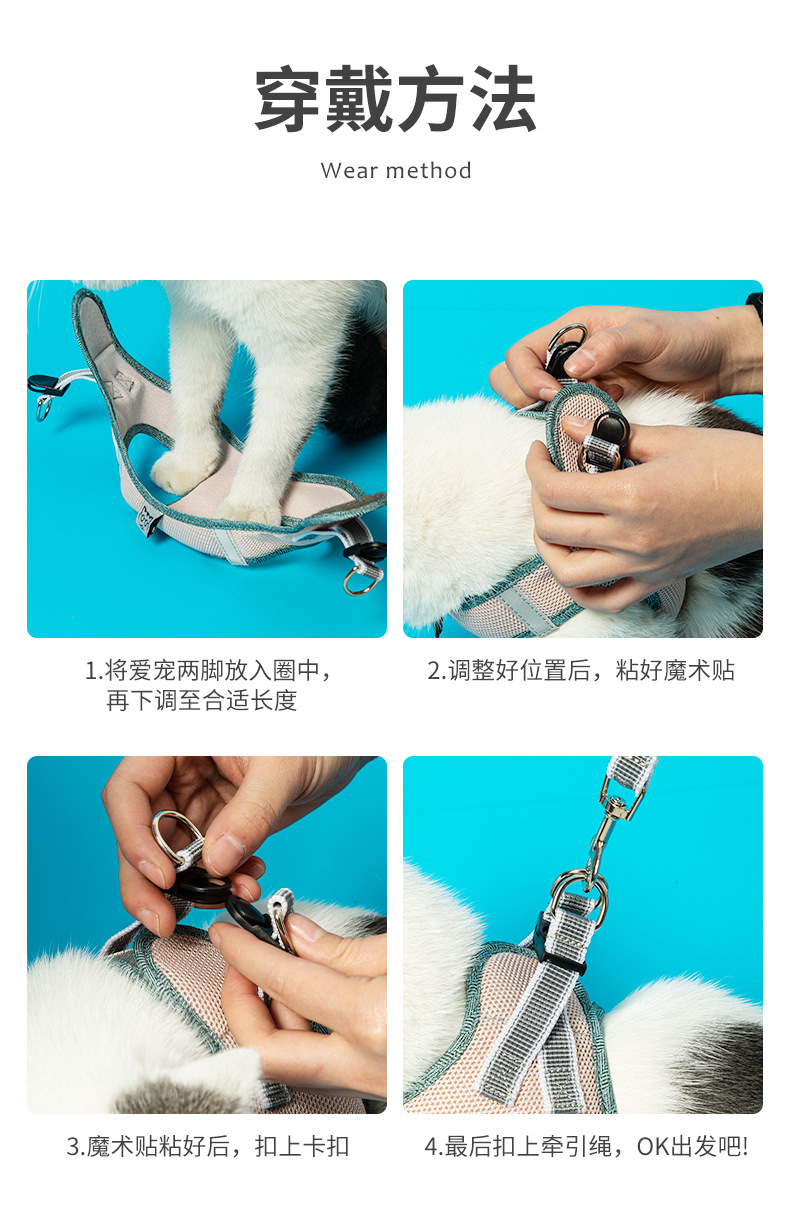 穿戴方法

Wear method

1.将爱宠两脚放入圈中，再下调至合适长度

2.调整好位置后，粘好魔术贴

3.魔术贴粘好后，扣上卡扣

4.最后扣上牵引绳，OK出发吧!