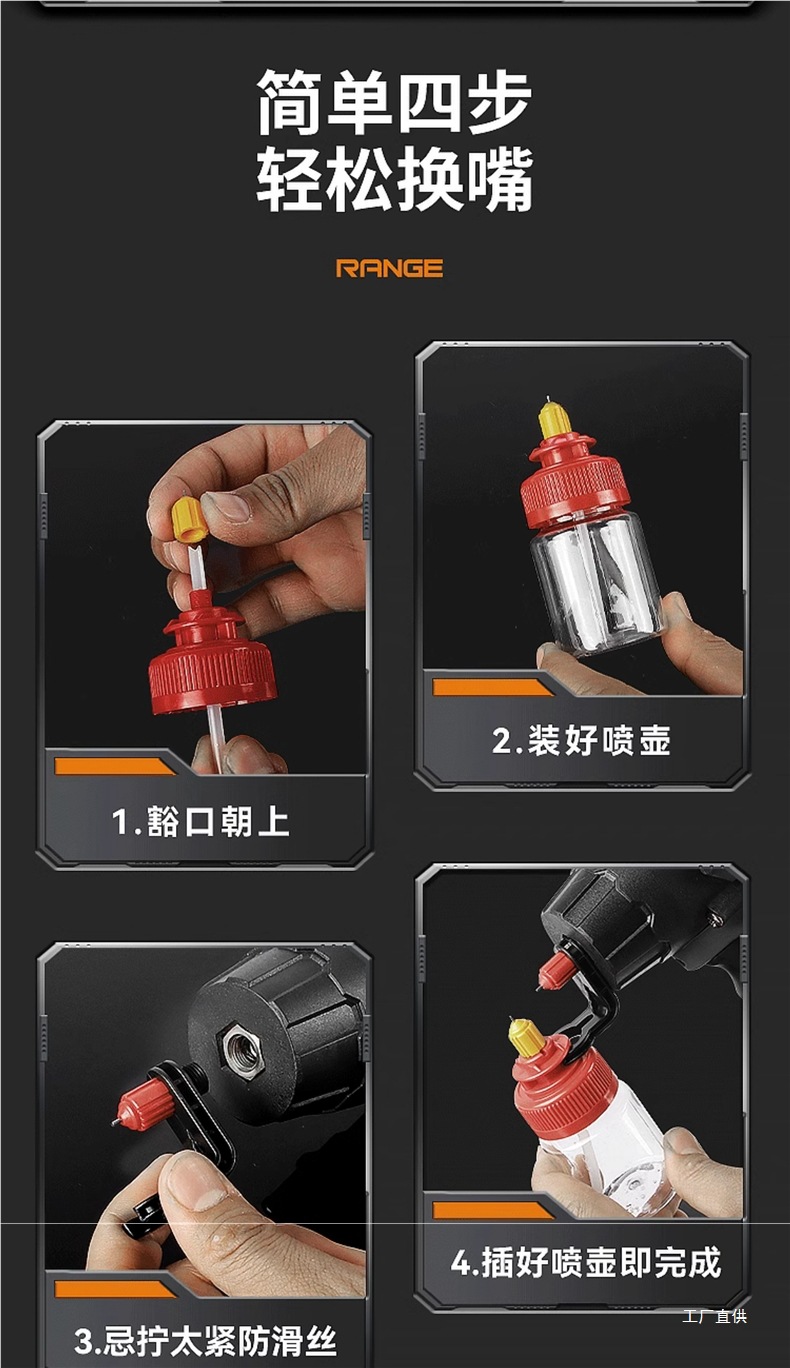 简单四步
轻松换嘴

RANGE

1.豁口朝上

2.装好喷壶

3.忌拧太紧防滑丝

4.插好喷壶即完成

工厂直供