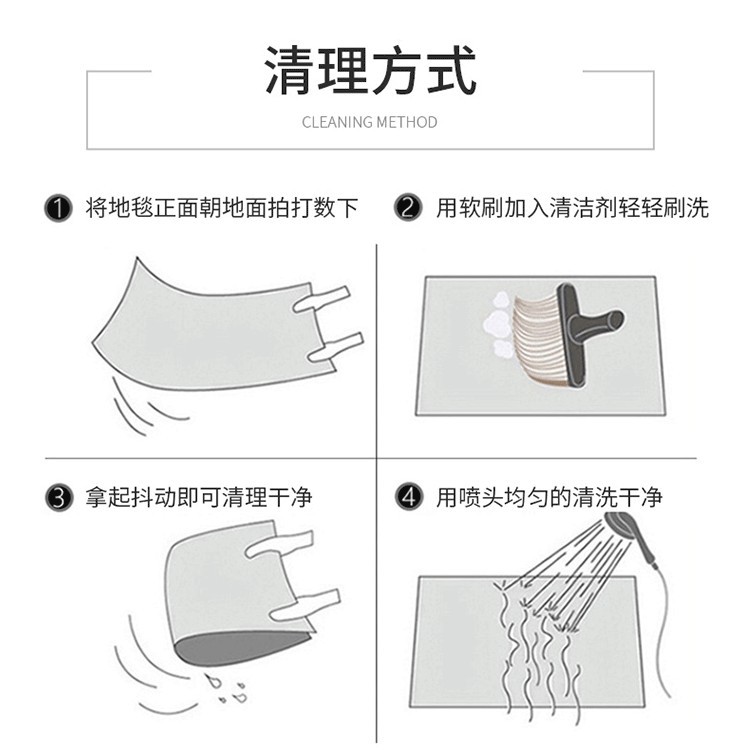 清理方式

CLEANING METHOD

1 将地毯正面朝地面拍打数下

2 用软刷加入清洁剂轻轻刷洗

3 拿起抖动即可清理干净

4 用喷头均匀的清洗干净