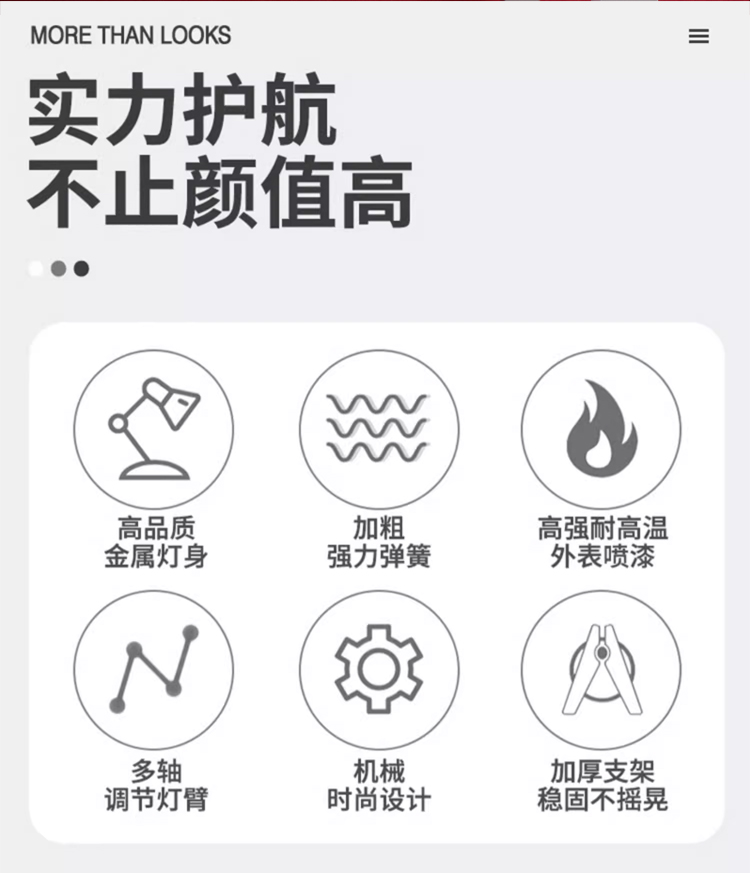 MORE THAN LOOKS

实力护航
不止颜值高

高品质
金属灯身

加粗
强力弹簧

高强耐高温
外表喷漆

多轴
调节灯臂

机械
时尚设计

加厚支架
稳固不摇晃