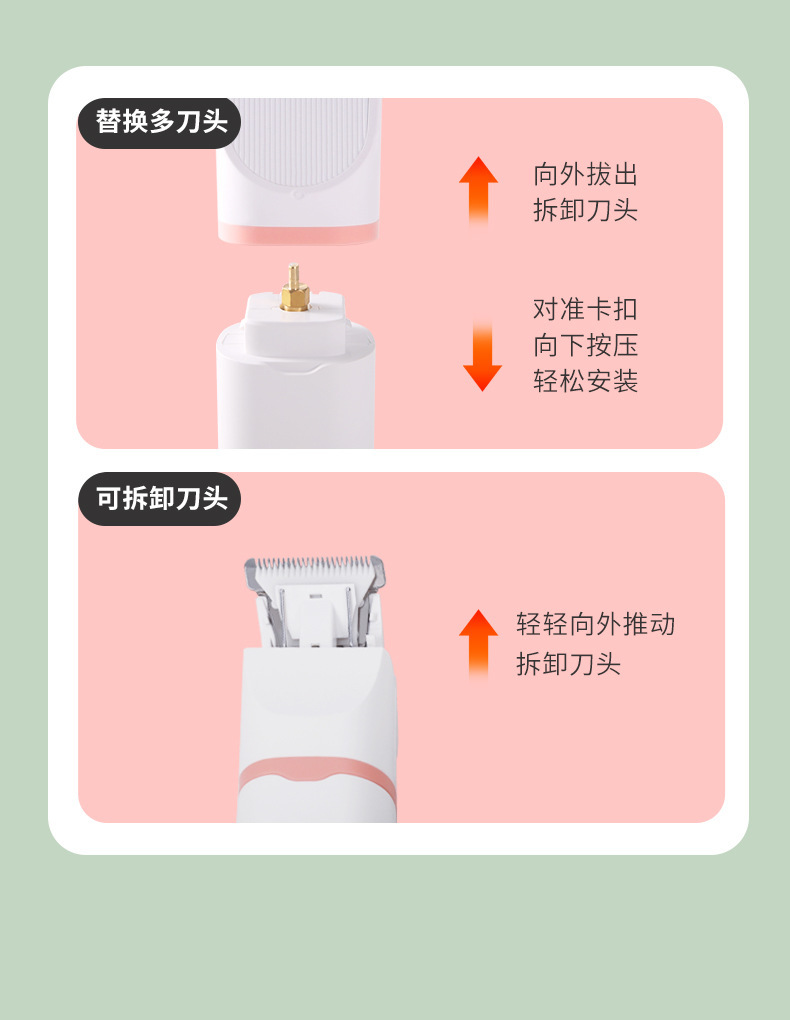 替换多刀头

向外拔出
拆卸刀头

对准卡扣
向下按压
轻松安装

可拆卸刀头

轻轻向外推动
拆卸刀头