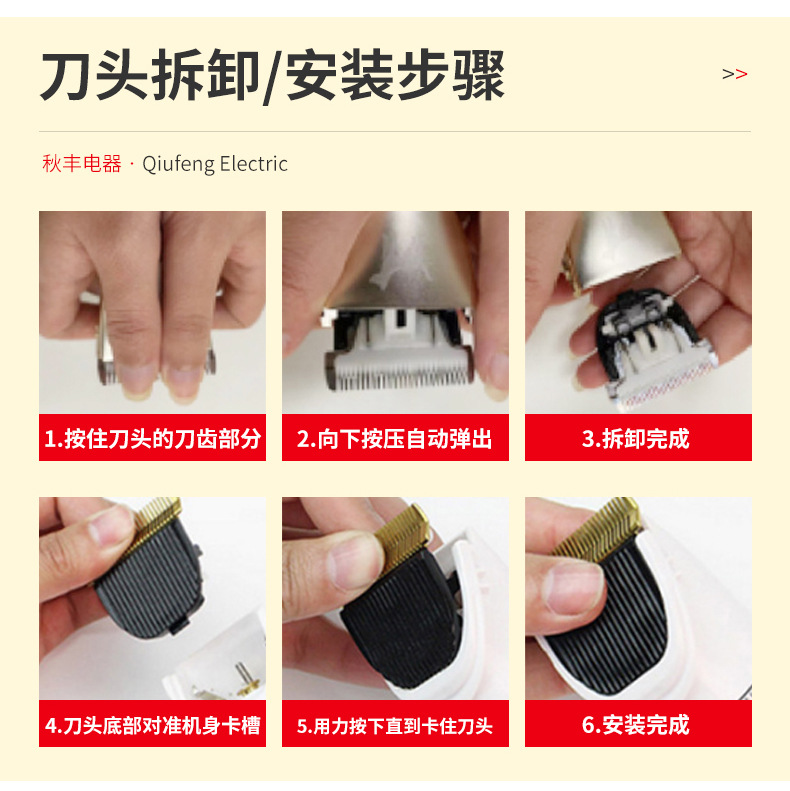 刀头拆卸/安装步骤

>>

秋丰电器 · Qiufeng Electric

1.按住刀头的刀齿部分

2.向下按压自动弹出

3.拆卸完成

4.刀头底部对准机身卡槽

5.用力按下直到卡住刀头

6.安装完成