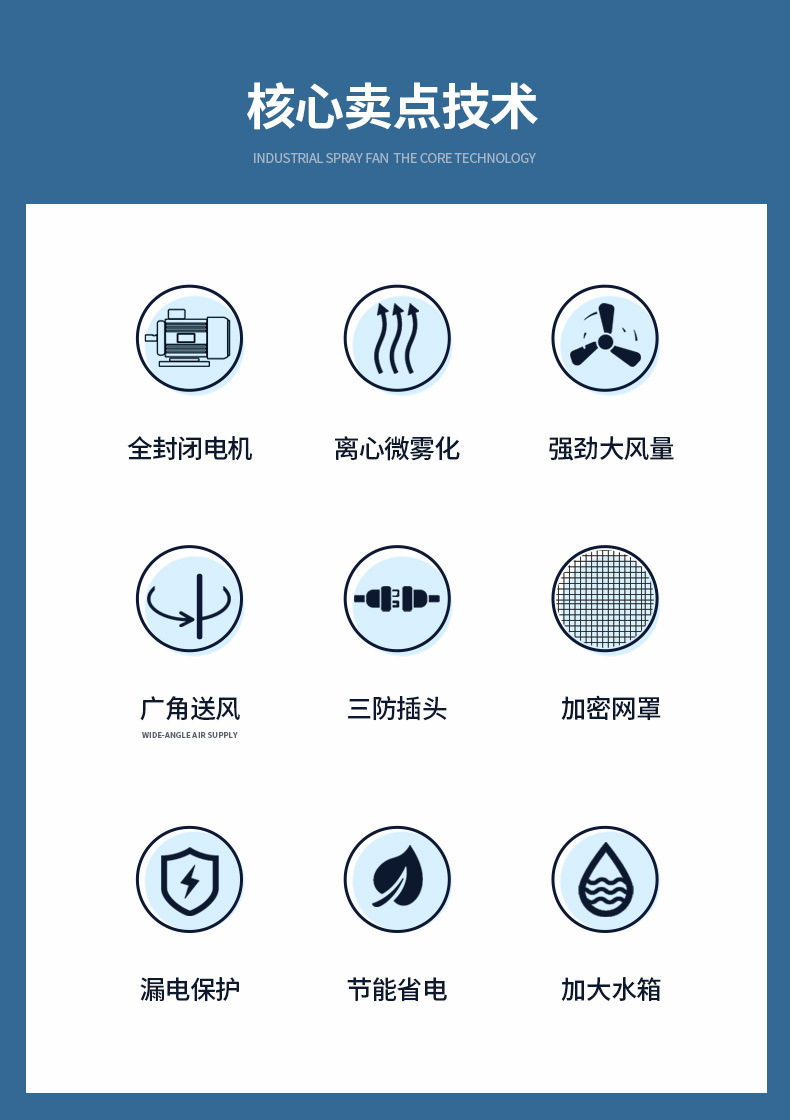 核心卖点技术

INDUSTRIAL SPRAY FAN THE CORE TECHNOLOGY

全封闭电机

离心微雾化

强劲大风量

广角送风
WIDE-ANGLE AIR SUPPLY

三防插头

加密网罩

漏电保护

节能省电

加大水箱