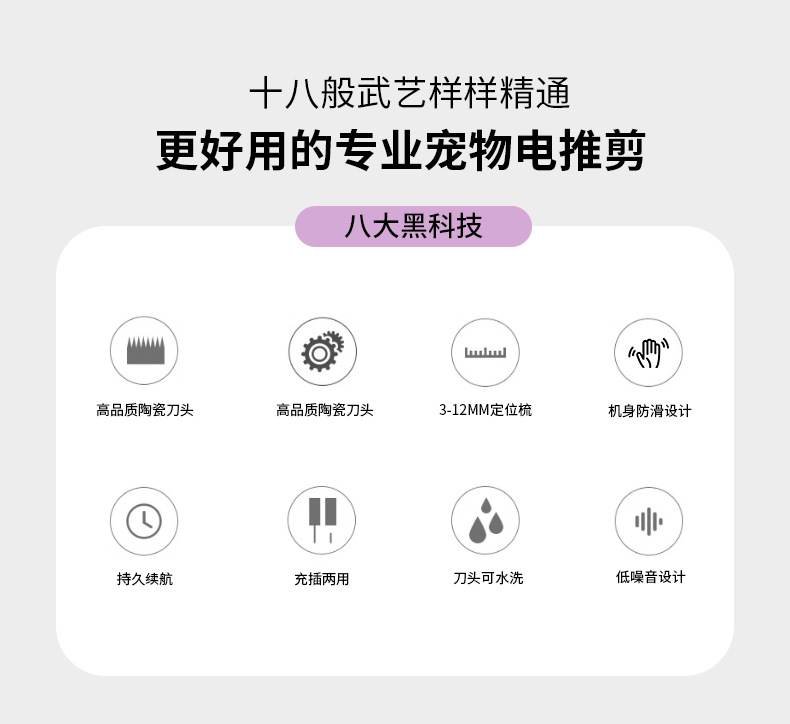 十八般武艺样样精通
更好用的专业宠物电推剪

八大黑科技

高品质陶瓷刀头

高品质陶瓷刀头

3-12MM定位梳

机身防滑设计

持久续航

充插两用

刀头可水洗

低噪音设计