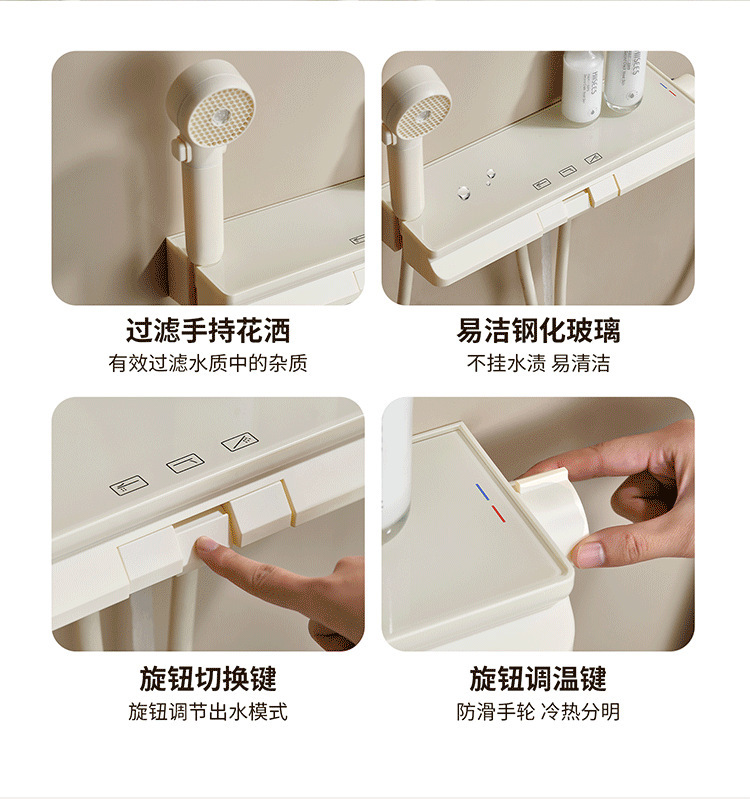 过滤手持花洒
有效过滤水质中的杂质

易洁钢化玻璃
不挂水渍 易清洁

旋钮切换键
旋钮调节出水模式

旋钮调温键
防滑手轮 冷热分明