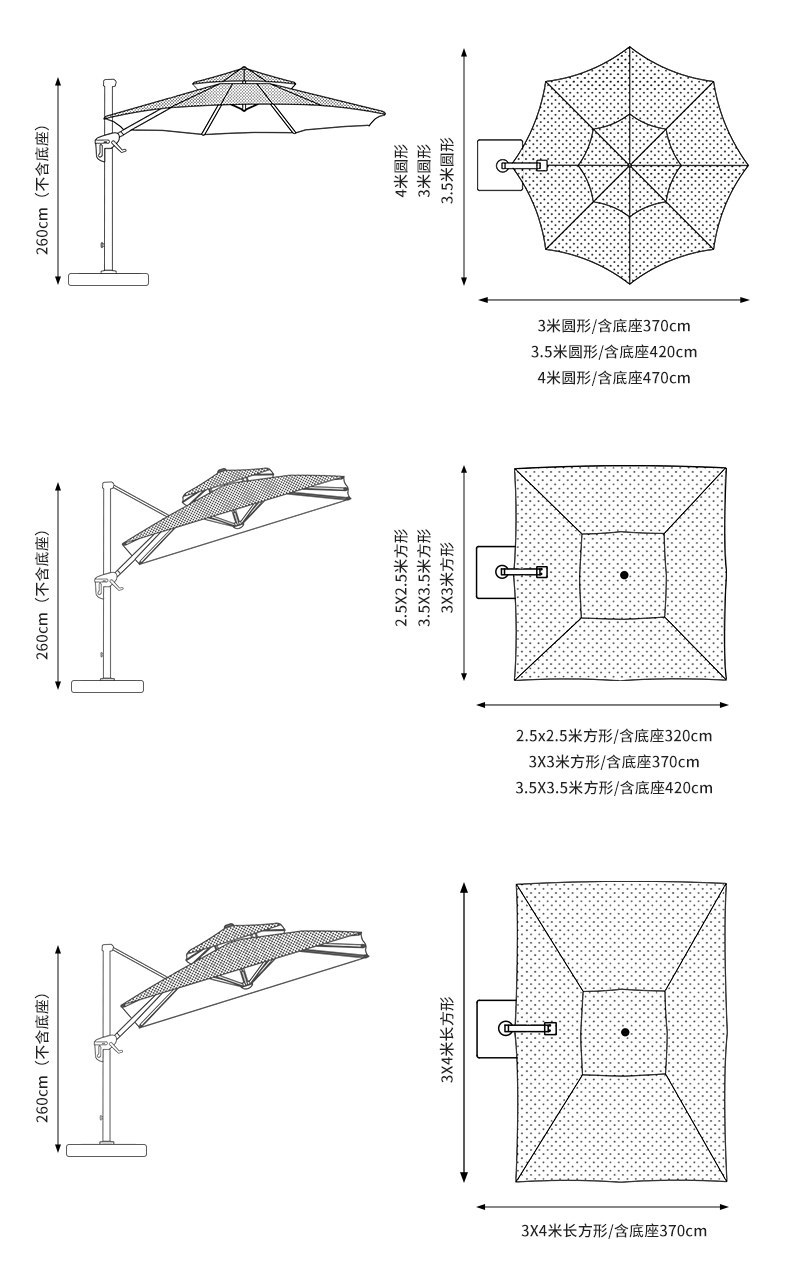 260cm（不含底座）

4米圆形
3米圆形
3.5米圆形

3米圆形/含底座370cm
3.5米圆形/含底座420cm
4米圆形/含底座470cm

260cm（不含底座）

2.5X2.5米方形
3.5X3.5米方形
3X3米方形

2.5x2.5米方形/含底座320cm
3X3米方形/含底座370cm
3.5X3.5米方形/含底座420cm

260cm（不含底座）

3X4米长方形

3X4米长方形/含底座370cm