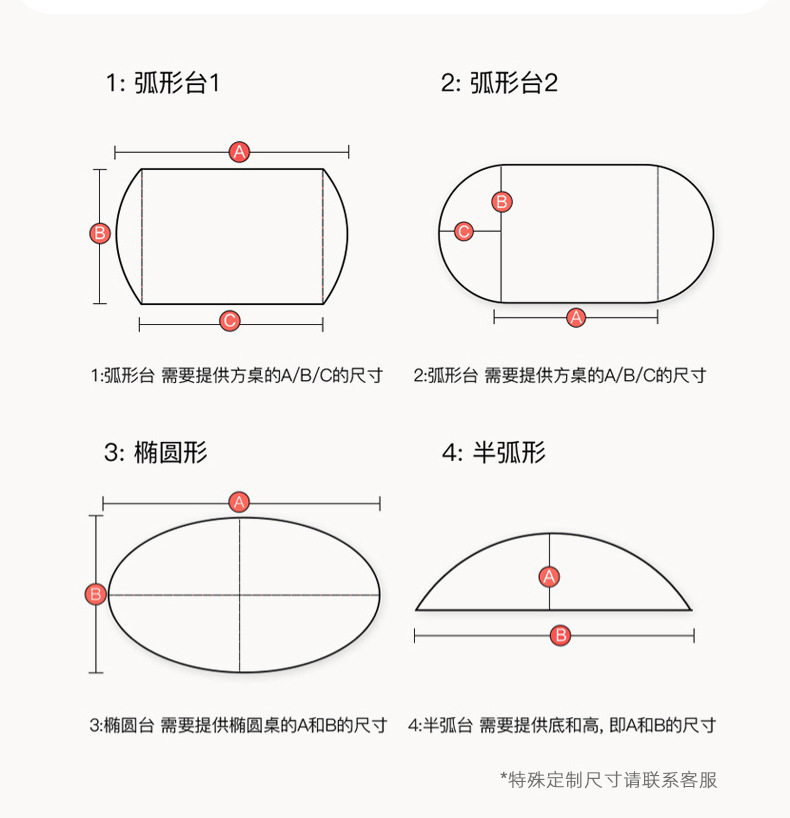 1: 弧形台1

A

B

C

1:弧形台 需要提供方桌的A/B/C的尺寸

2: 弧形台2

B

C

A

2:弧形台 需要提供方桌的A/B/C的尺寸

3: 椭圆形

A

B

3:椭圆台 需要提供椭圆桌的A和B的尺寸

4: 半弧形

A

B

4:半弧台 需要提供底和高, 即A和B的尺寸

*特殊定制尺寸请联系客服