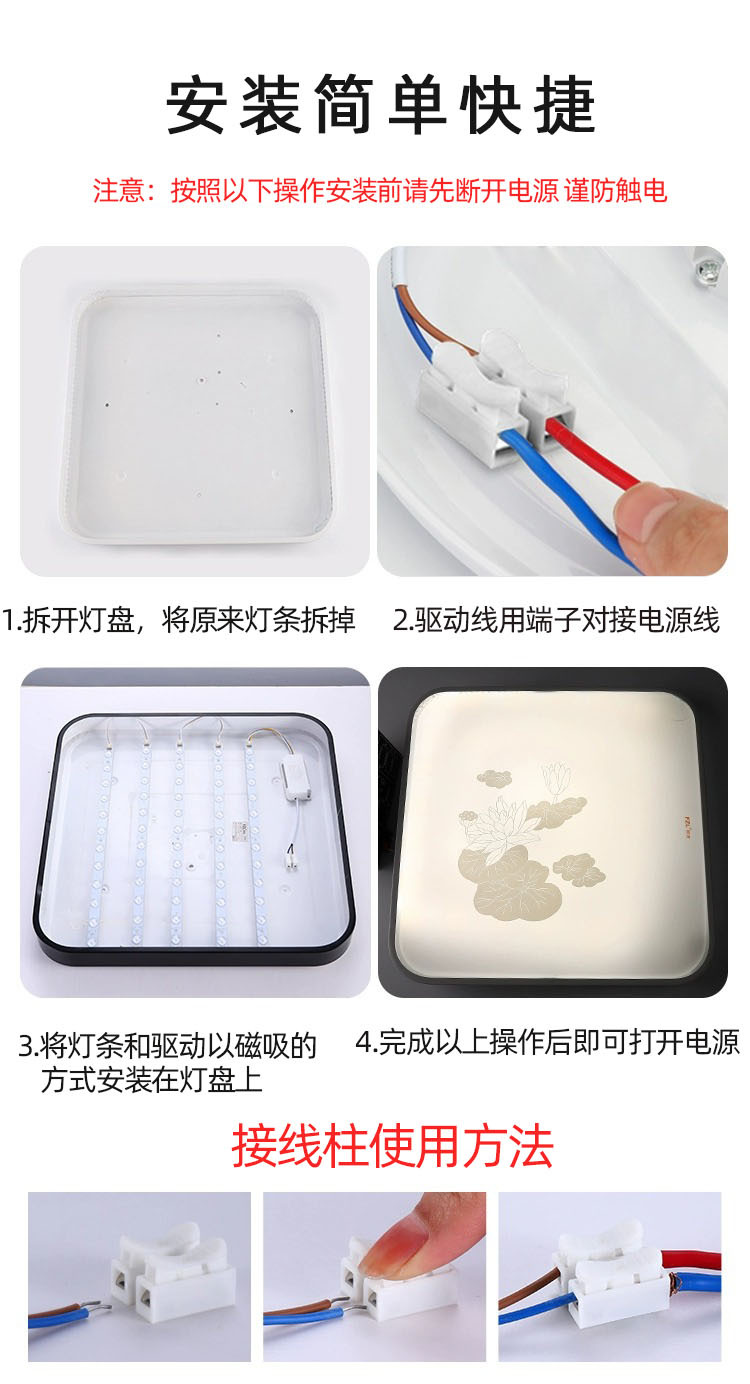 安装简单快捷

注意：按照以下操作安装前请先断开电源 谨防触电

1.拆开灯盘，将原来灯条拆掉

2.驱动线用端子对接电源线

3.将灯条和驱动以磁吸的方式安装在灯盘上

4.完成以上操作后即可打开电源

接线柱使用方法