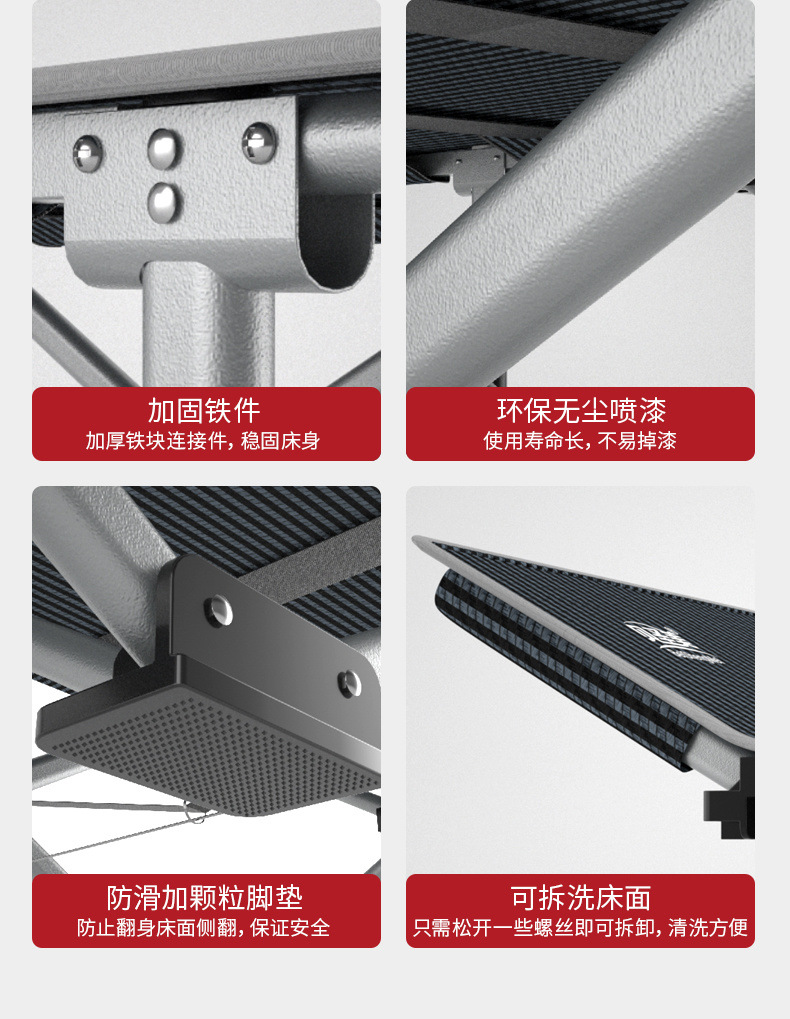 加固铁件
加厚铁块连接件，稳固床身

环保无尘喷漆
使用寿命长，不易掉漆

防滑加颗粒脚垫
防止翻身床面侧翻，保证安全

可拆洗床面
只需松开一些螺丝即可拆卸，清洗方便